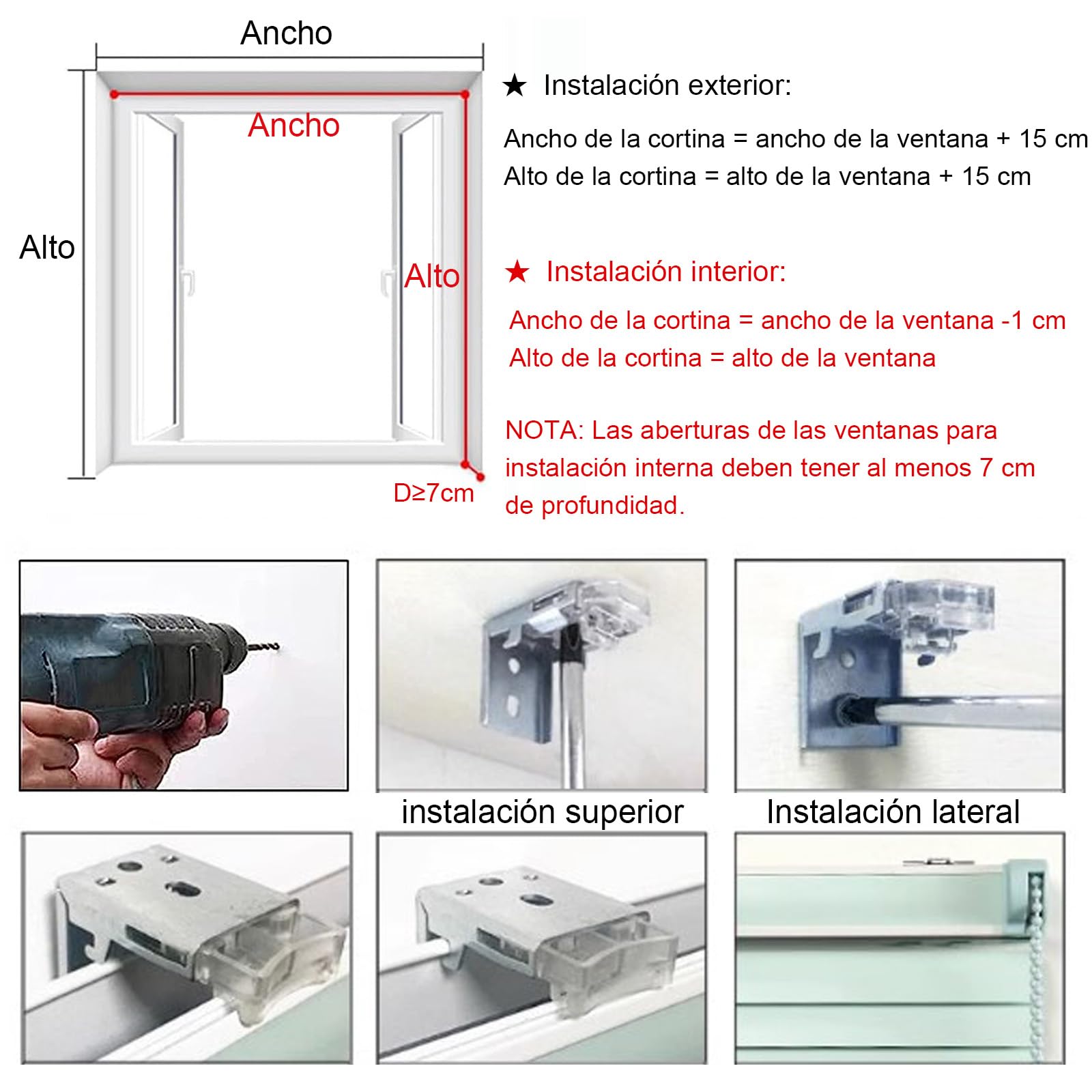 Ancho

Ancho

Alto

Alto

D≥7cm

★ Instalación exterior:

Ancho de la cortina = ancho de la ventana + 15 cm
Alto de la cortina = alto de la ventana + 15 cm

★ Instalación interior:

Ancho de la cortina = ancho de la ventana -1 cm
Alto de la cortina = alto de la ventana

NOTA: Las aberturas de las ventanas para instalación interna deben tener al menos 7 cm de profundidad.

instalación superior

Instalación lateral