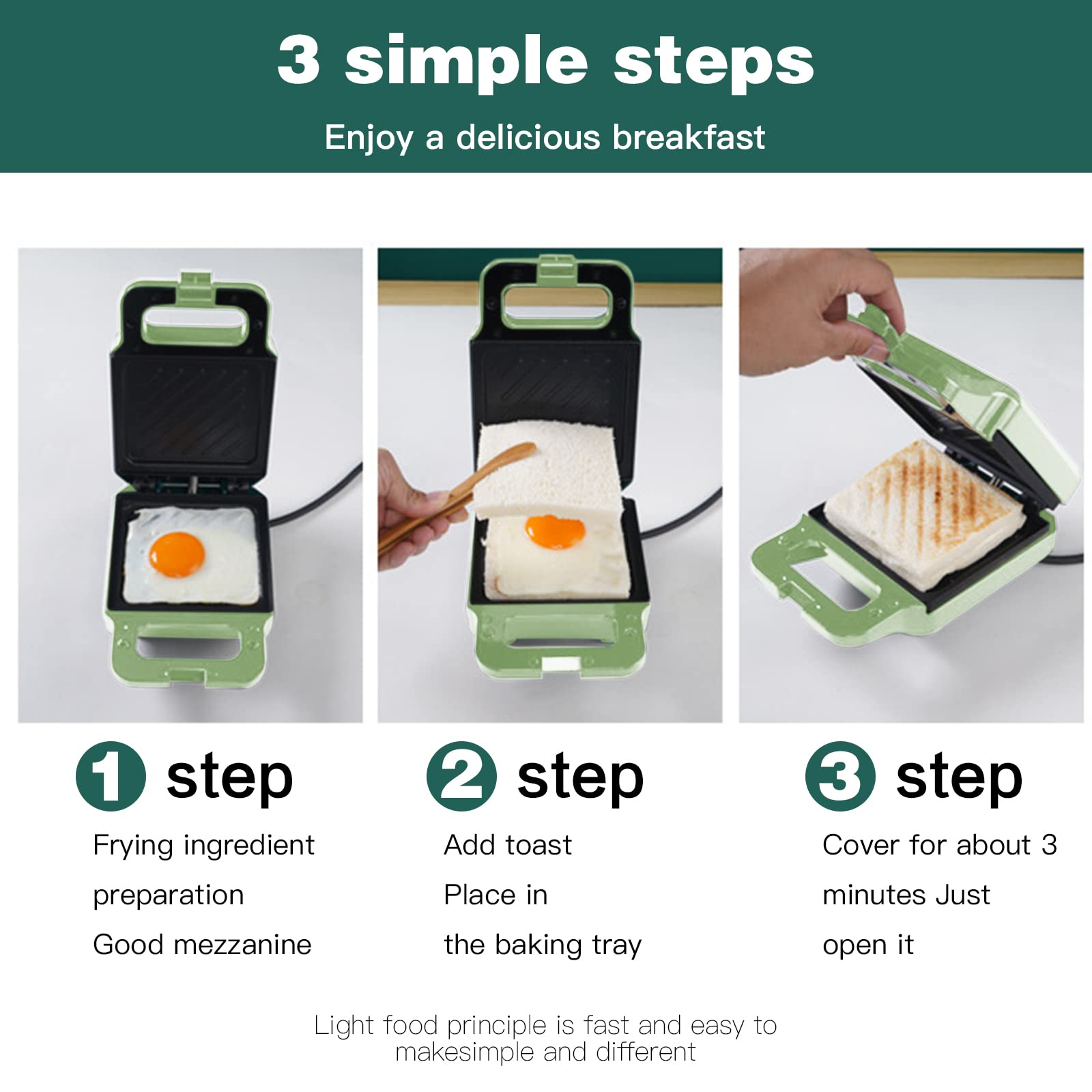 3 simple steps

Enjoy a delicious breakfast

1 step

Frying ingredient preparation Good mezzanine

2 step

Add toast Place in the baking tray

3 step

Cover for about 3 minutes Just open it

Light food principle is fast and easy to makesimple and different