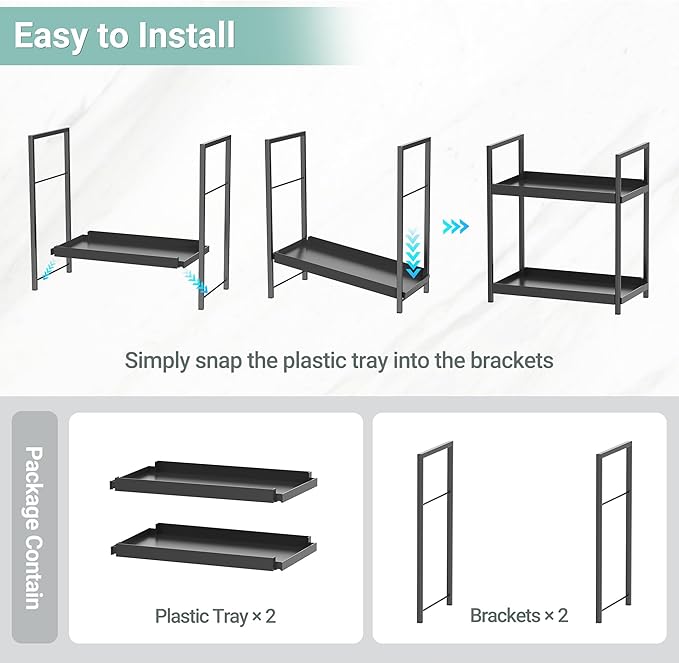 Easy to Install

Simply snap the plastic tray into the brackets

Package Contain

Plastic Tray × 2

Brackets × 2