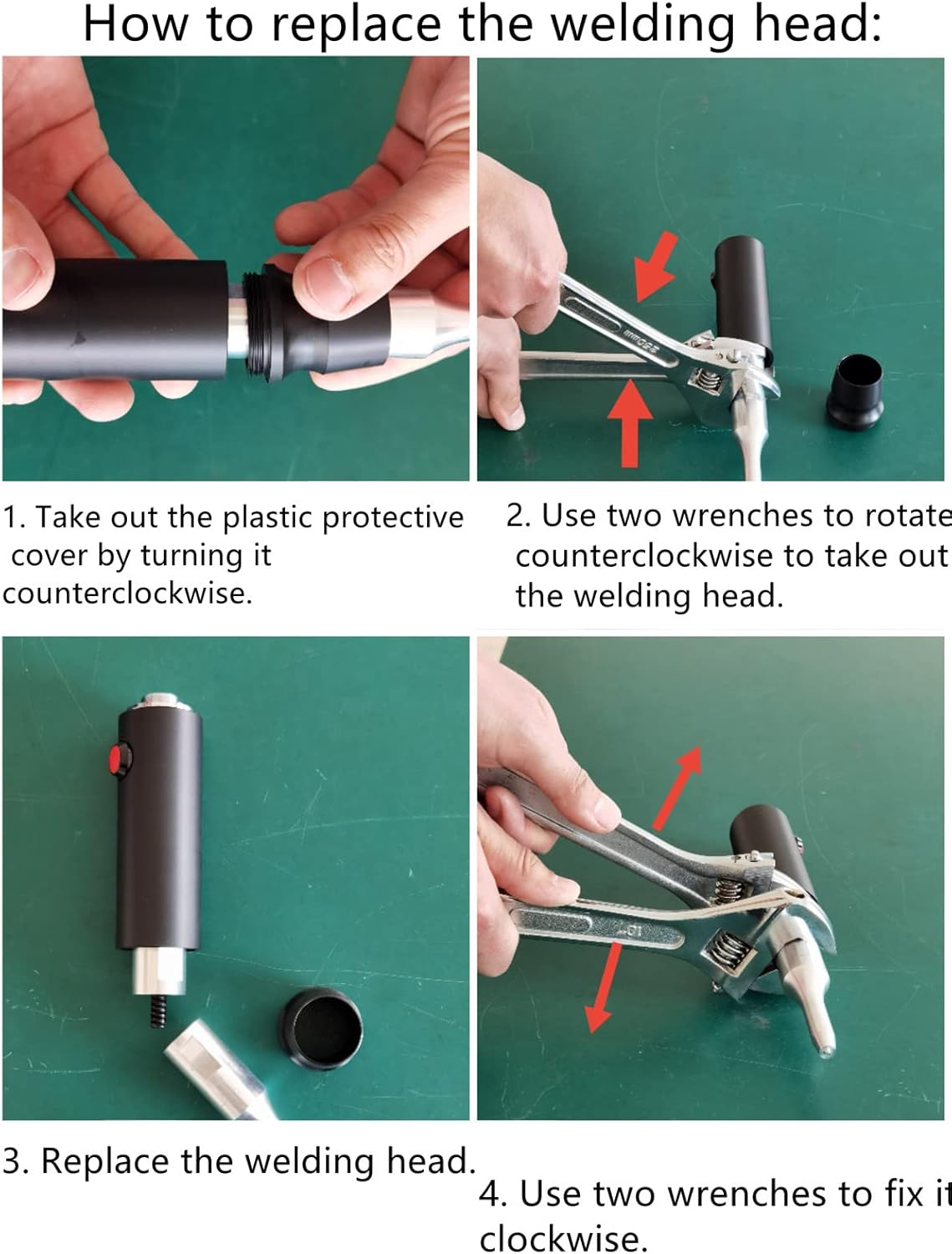 How to replace the welding head:

1. Take out the plastic protective cover by turning it counterclockwise.

2. Use two wrenches to rotate counterclockwise to take out the welding head.

3. Replace the welding head.

4. Use two wrenches to fix it clockwise.