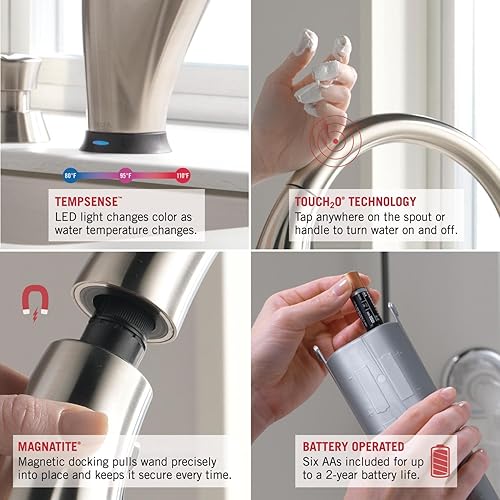 80°F 95°F 110°F

TEMPSENSE™
LED light changes color as water temperature changes.

TOUCH$_2$O® TECHNOLOGY
Tap anywhere on the spout or handle to turn water on and off.

MAGNATITE®
Magnetic docking pulls wand precisely into place and keeps it secure every time.

BATTERY OPERATED
Six AAs included for up to a 2-year battery life.