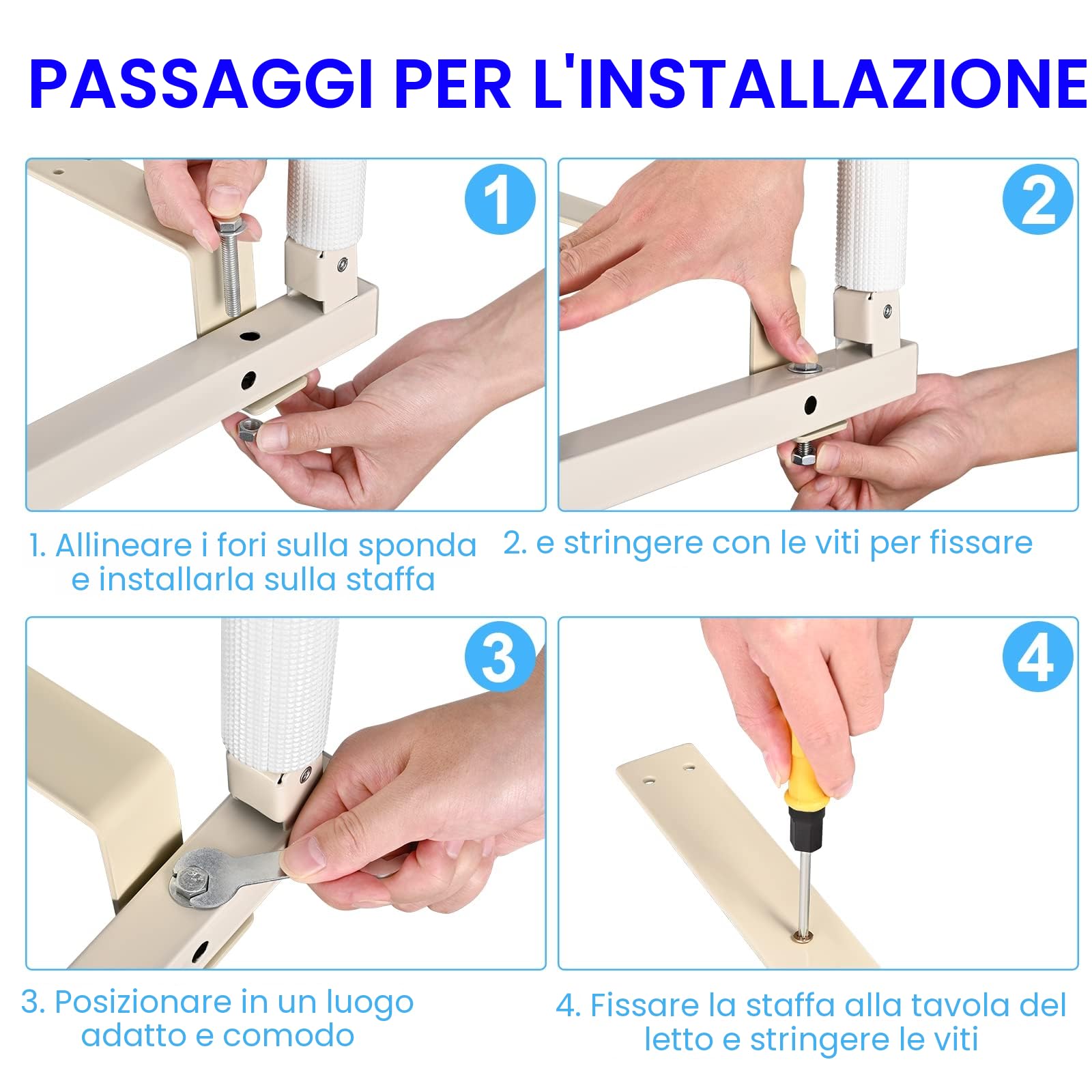 PASSAGGI PER L'INSTALLAZIONE

1

2

1. Allineare i fori sulla sponda e installarla sulla staffa

2. e stringere con le viti per fissare

3

4

3. Posizionare in un luogo adatto e comodo

4. Fissare la staffa alla tavola del letto e stringere le viti