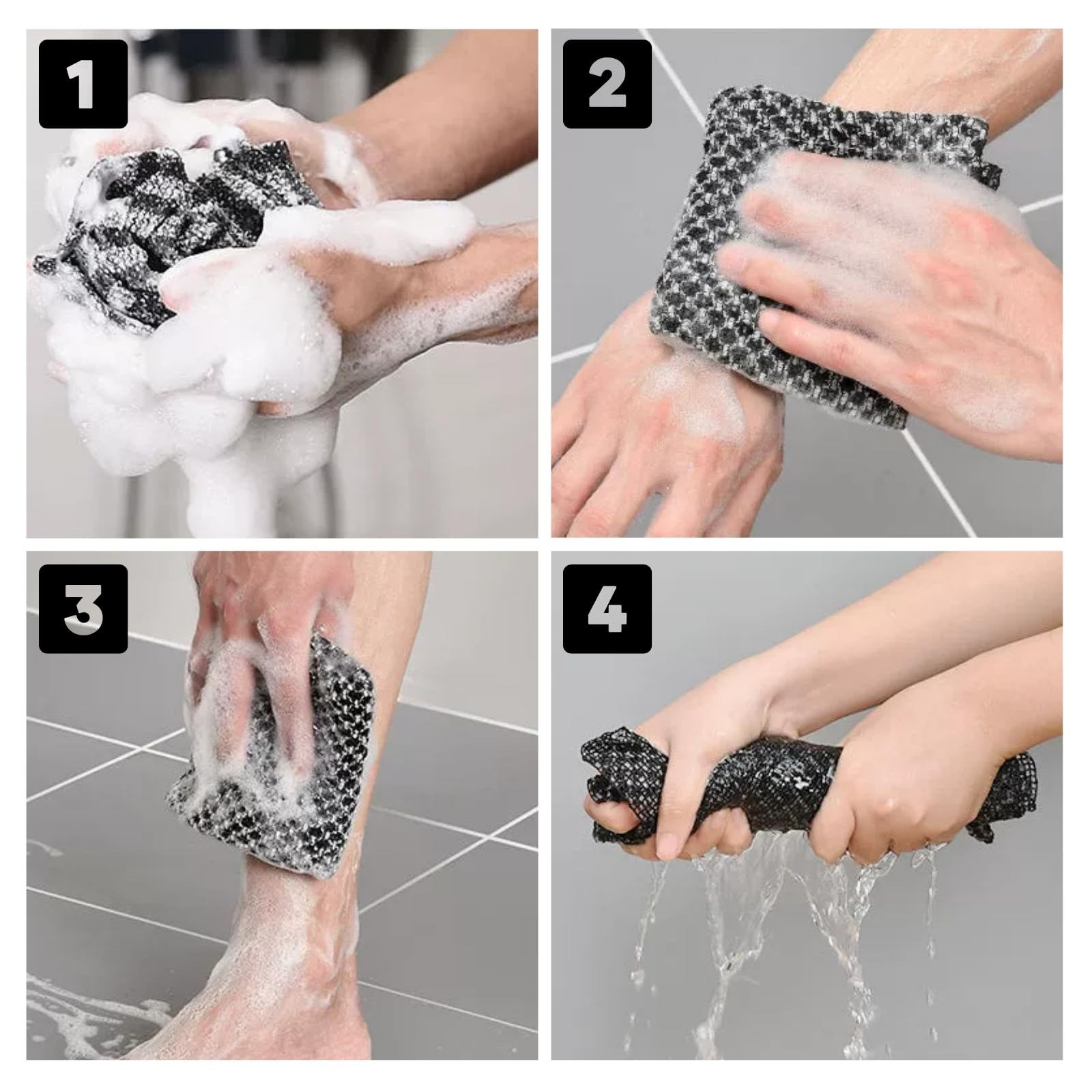 1

2

3

4