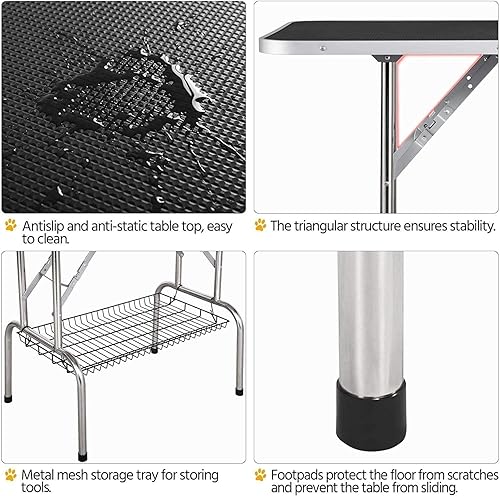 Antislip and anti-static table top, easy to clean.

The triangular structure ensures stability.

Metal mesh storage tray for storing tools.

Footpads protect the floor from scratches and prevent the table from sliding.