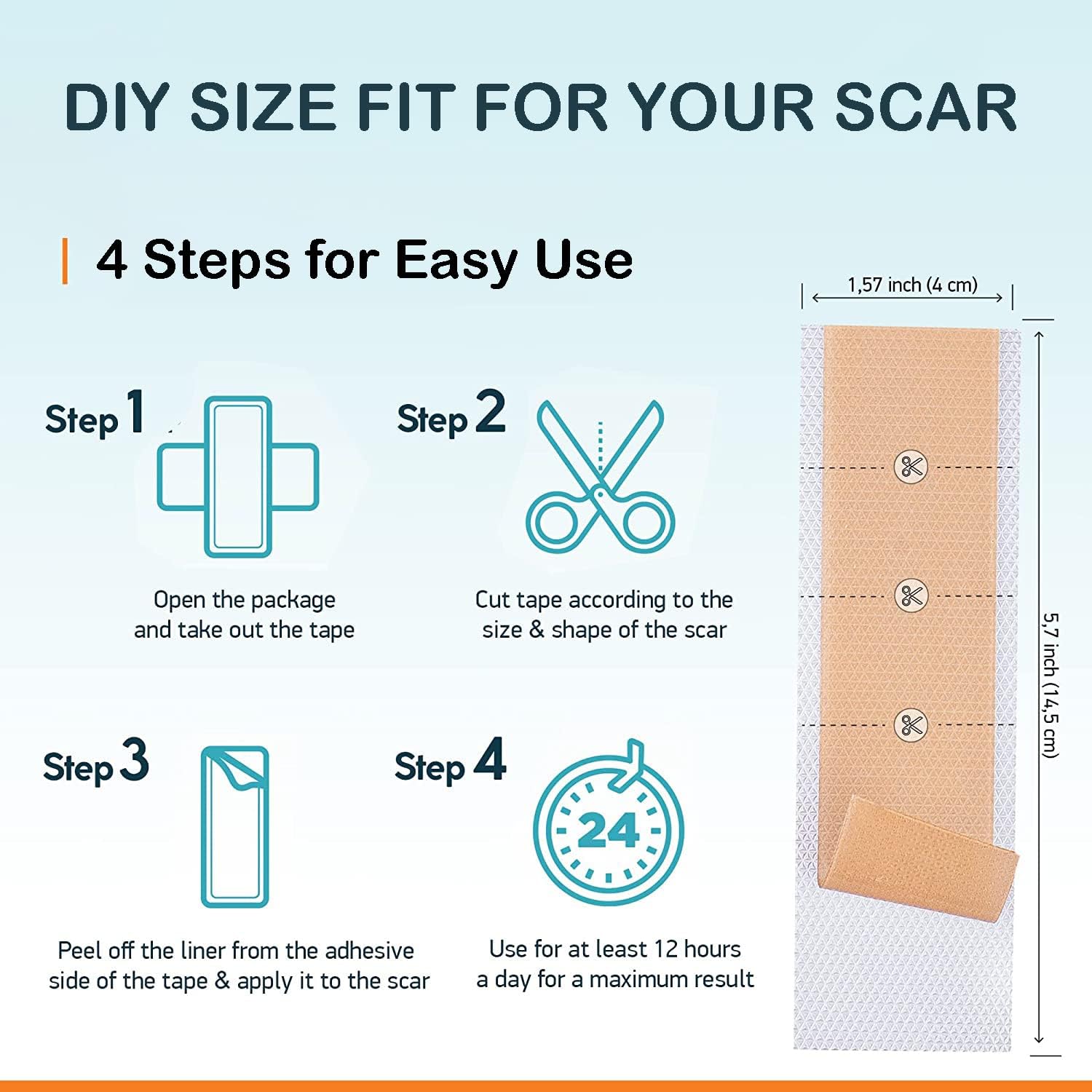 DIY SIZE FIT FOR YOUR SCAR

4 Steps for Easy Use

Step 1

Open the package and take out the tape

Step 2

Cut tape according to the size & shape of the scar

Step 3

Peel off the liner from the adhesive side of the tape & apply it to the scar

Step 4

24

Use for at least 12 hours a day for a maximum result

1,57 inch (4 cm)

5,7 inch (14,5 cm)