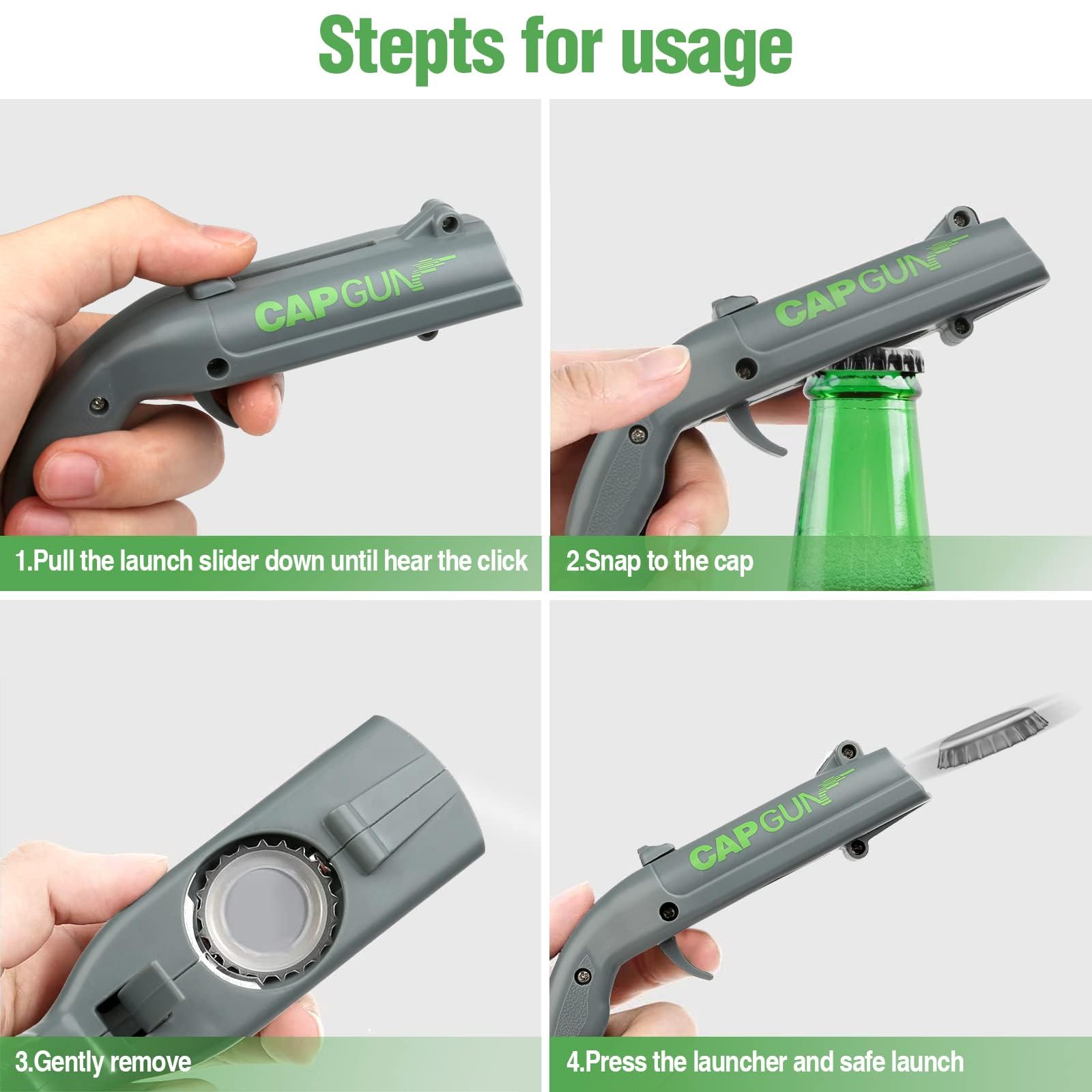 Stepts for usage

CAPGUN

1.Pull the launch slider down until hear the click

CAPGUN

2.Snap to the cap

3.Gently remove

CAPGUN

4.Press the launcher and safe launch