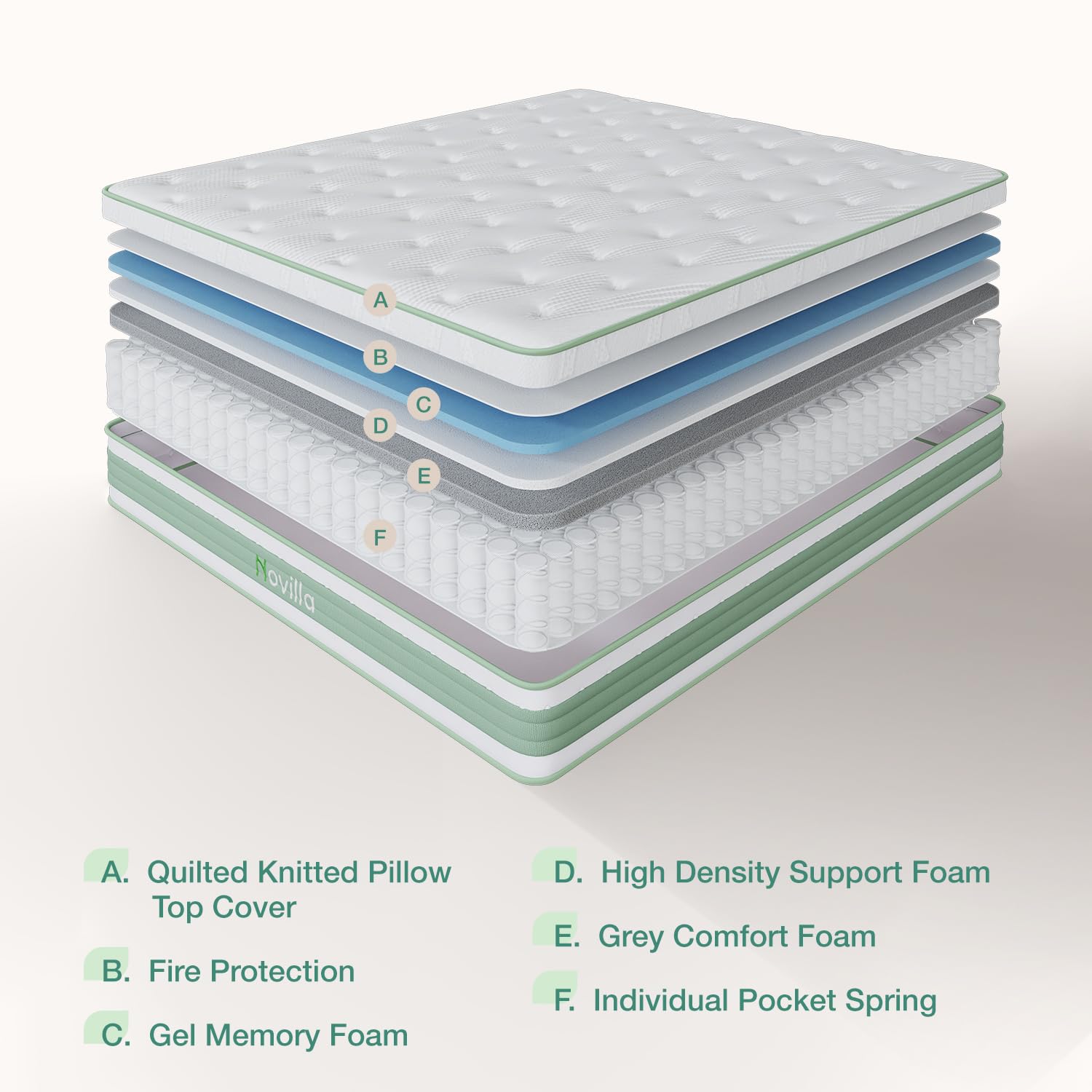 A
B
C
D
E
F

Novilla

A. Quilted Knitted Pillow Top Cover

B. Fire Protection

C. Gel Memory Foam

D. High Density Support Foam

E. Grey Comfort Foam

F. Individual Pocket Spring