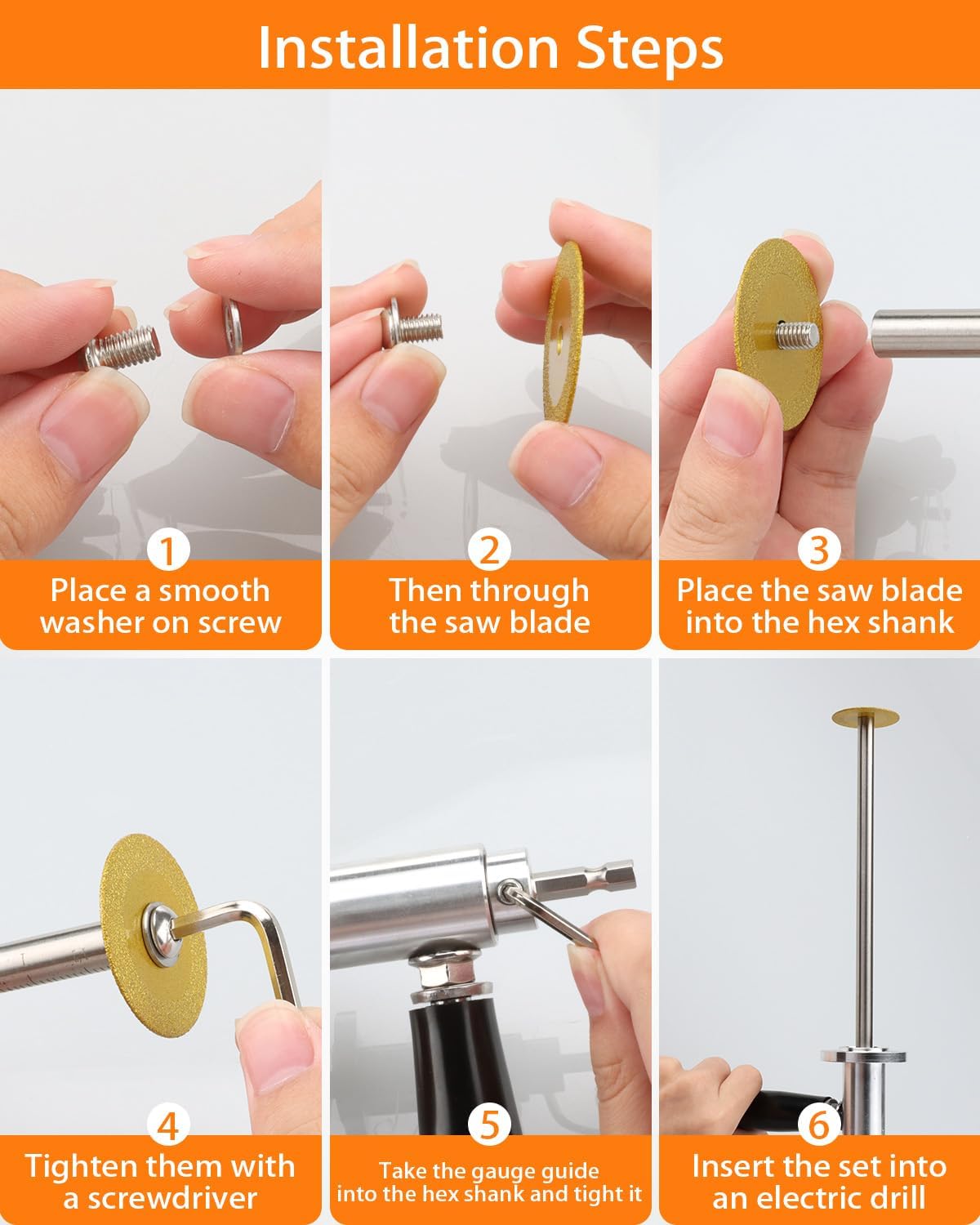 Installation Steps

1
Place a smooth washer on screw

2
Then through the saw blade

3
Place the saw blade into the hex shank

4
Tighten them with a screwdriver

5
Take the gauge guide into the hex shank and tight it

6
Insert the set into an electric drill