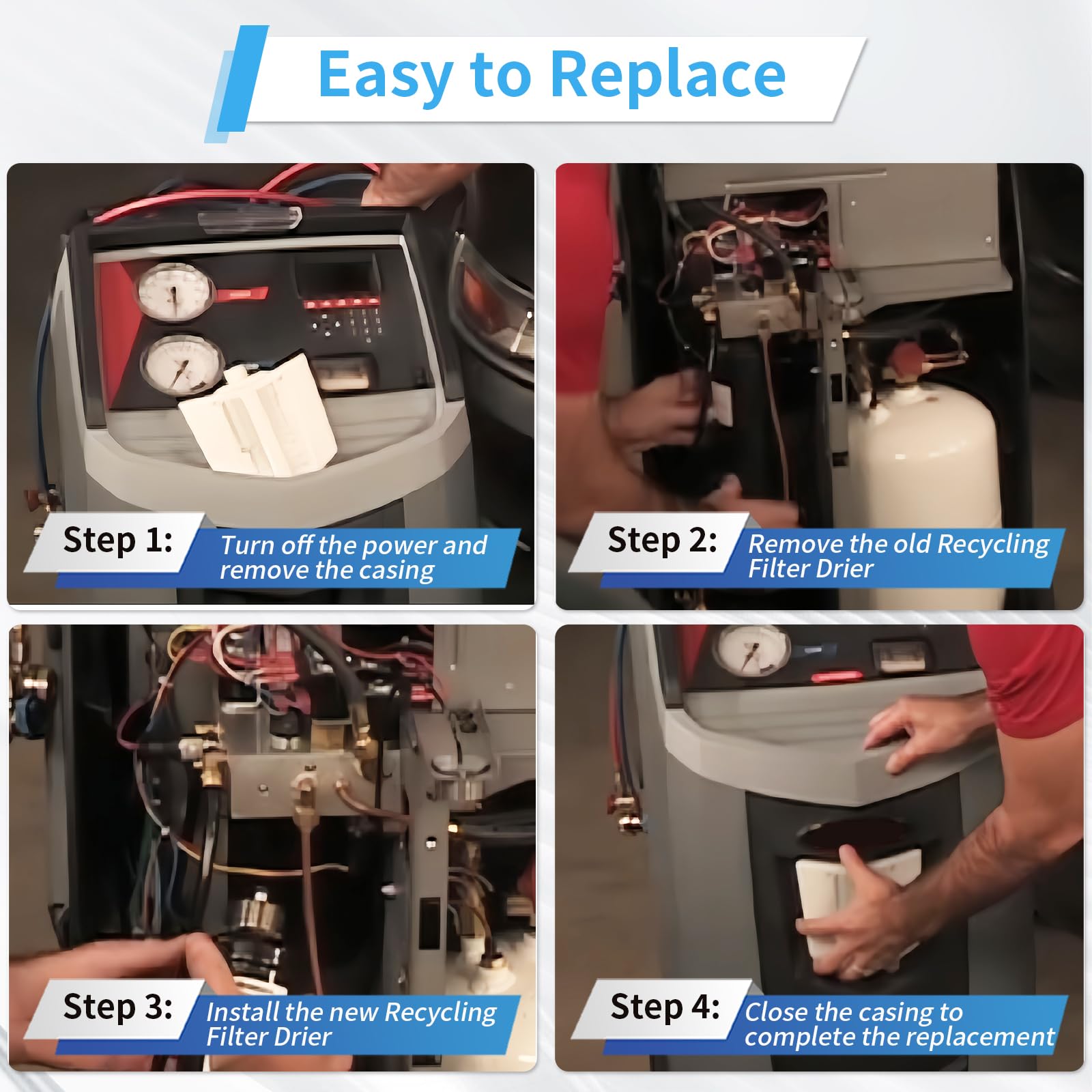 Easy to Replace

Step 1: Turn off the power and remove the casing

Step 2: Remove the old Recycling Filter Drier

Step 3: Install the new Recycling Filter Drier

Step 4: Close the casing to complete the replacement