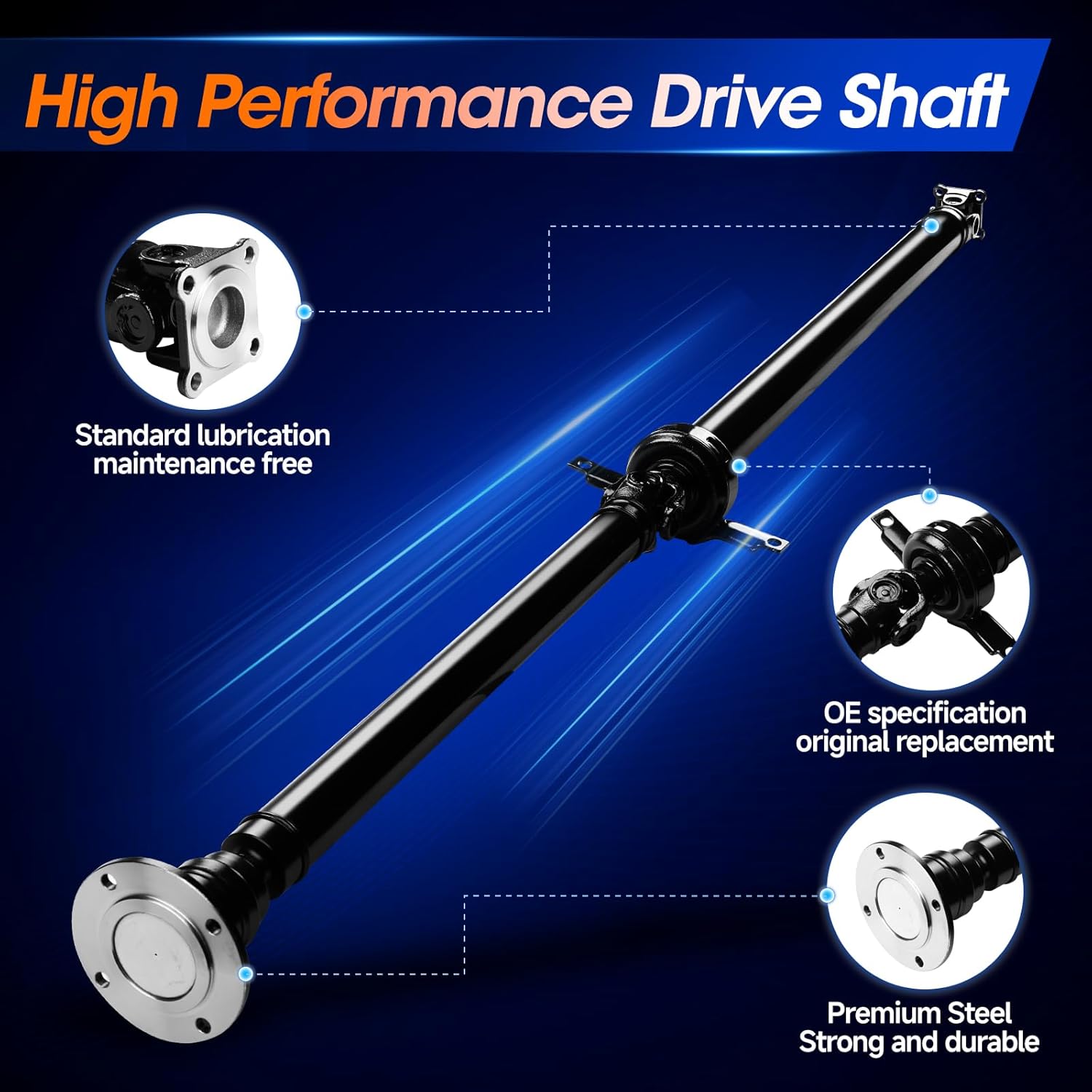 High Performance Drive Shaft

Standard lubrication maintenance free

OE specification original replacement

Premium Steel Strong and durable