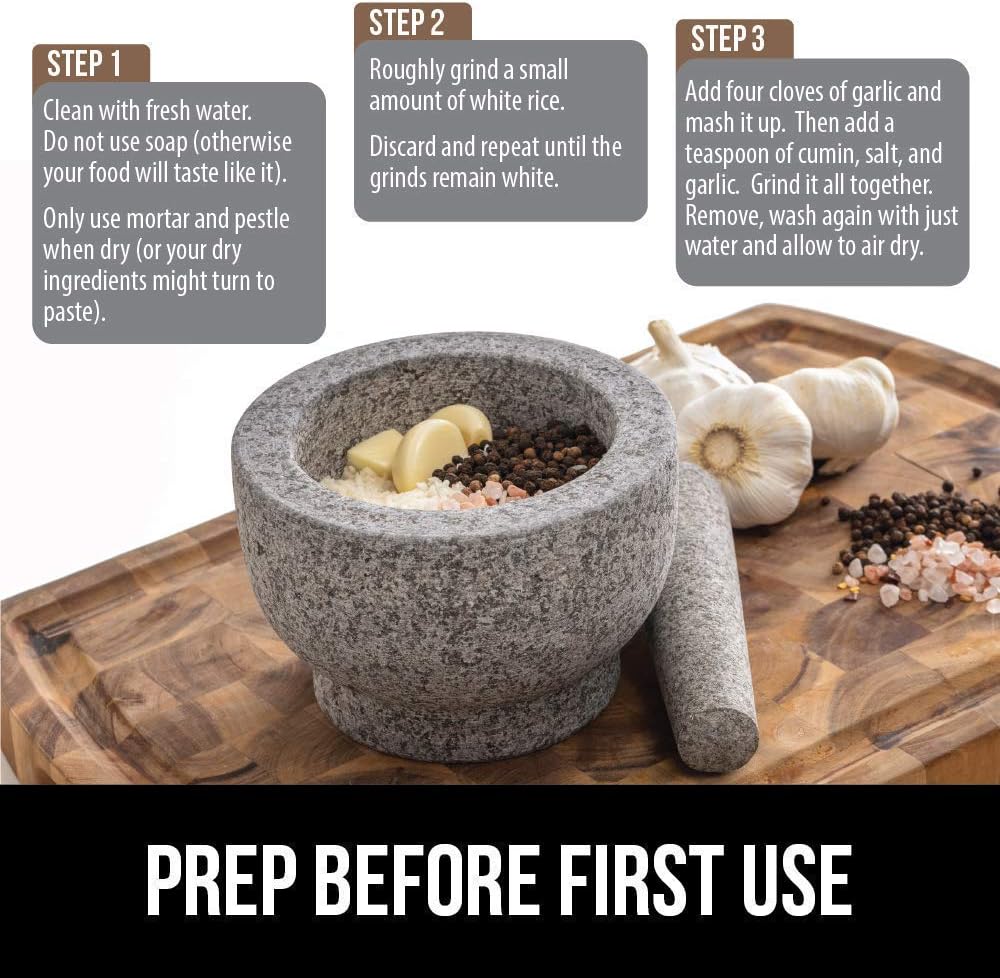 STEP 1

Clean with fresh water. Do not use soap (otherwise your food will taste like it).

Only use mortar and pestle when dry (or your dry ingredients might turn to paste).

STEP 2

Roughly grind a small amount of white rice.

Discard and repeat until the grinds remain white.

STEP 3

Add four cloves of garlic and mash it up. Then add a teaspoon of cumin, salt, and garlic. Grind it all together. Remove, wash again with just water and allow to air dry.

PREP BEFORE FIRST USE