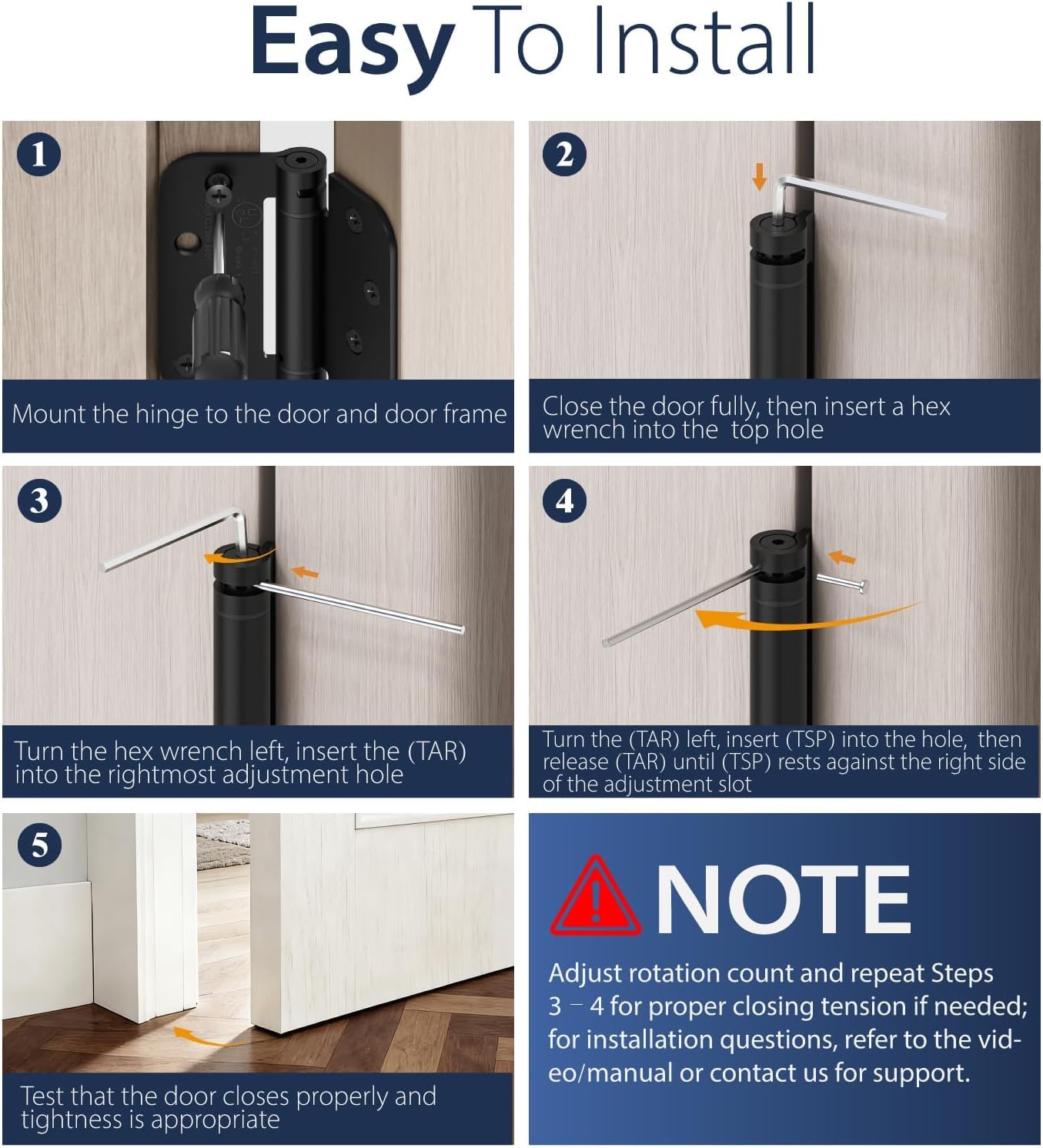 Easy To Install

1

Mount the hinge to the door and door frame

2

Close the door fully, then insert a hex wrench into the top hole

3

Turn the hex wrench left, insert the (TAR) into the rightmost adjustment hole

4

Turn the (TAR) left, insert (TSP) into the hole, then release (TAR) until (TSP) rests against the right side of the adjustment slot

5

Test that the door closes properly and tightness is appropriate

NOTE

Adjust rotation count and repeat Steps 3 – 4 for proper closing tension if needed; for installation questions, refer to the video/manual or contact us for support.