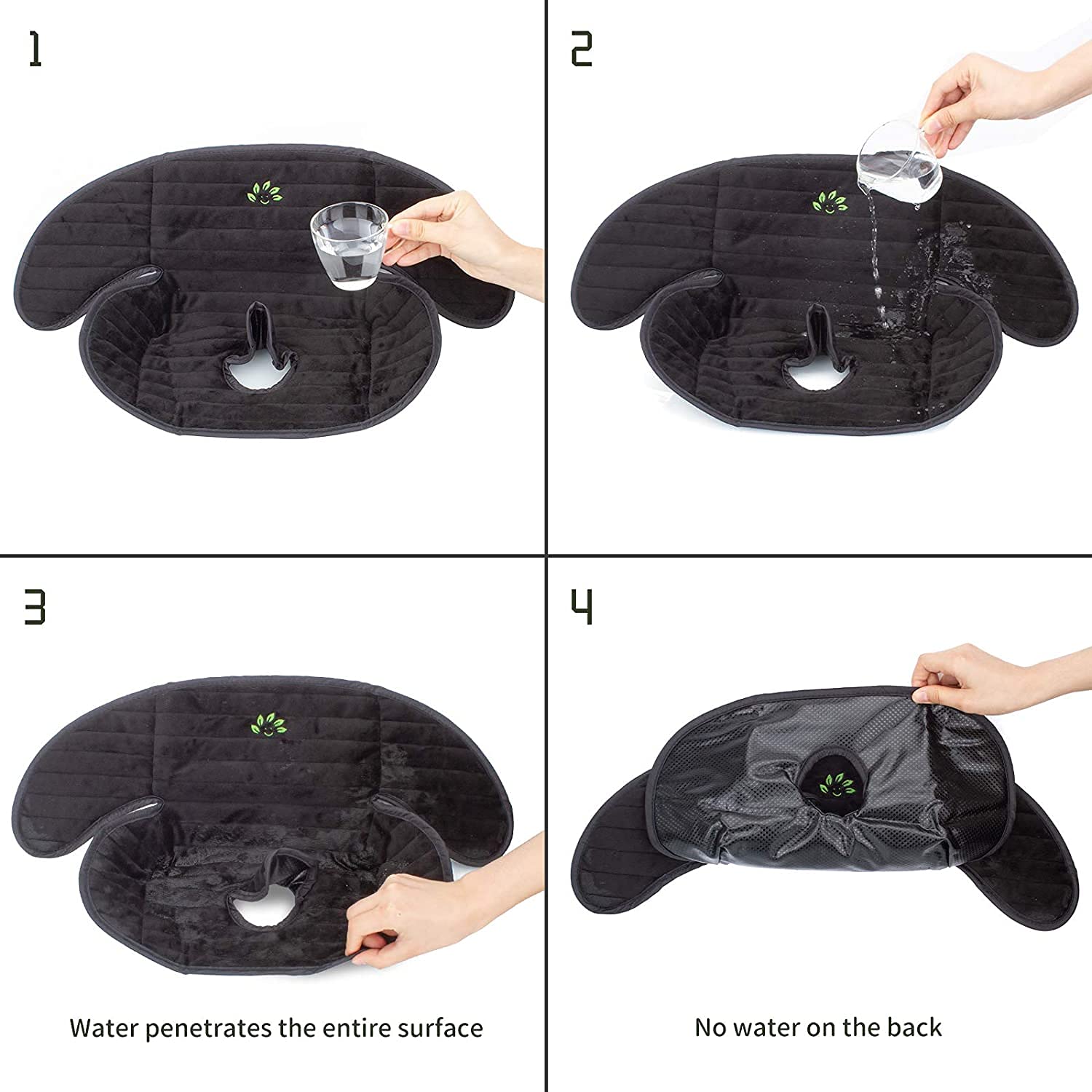 1

2

3

Water penetrates the entire surface

4

No water on the back