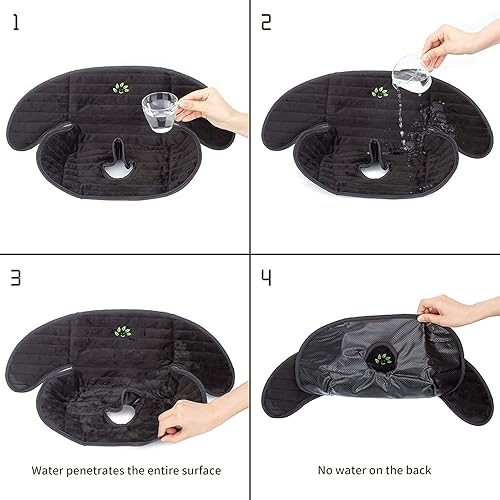 1

2

3

Water penetrates the entire surface

4

No water on the back