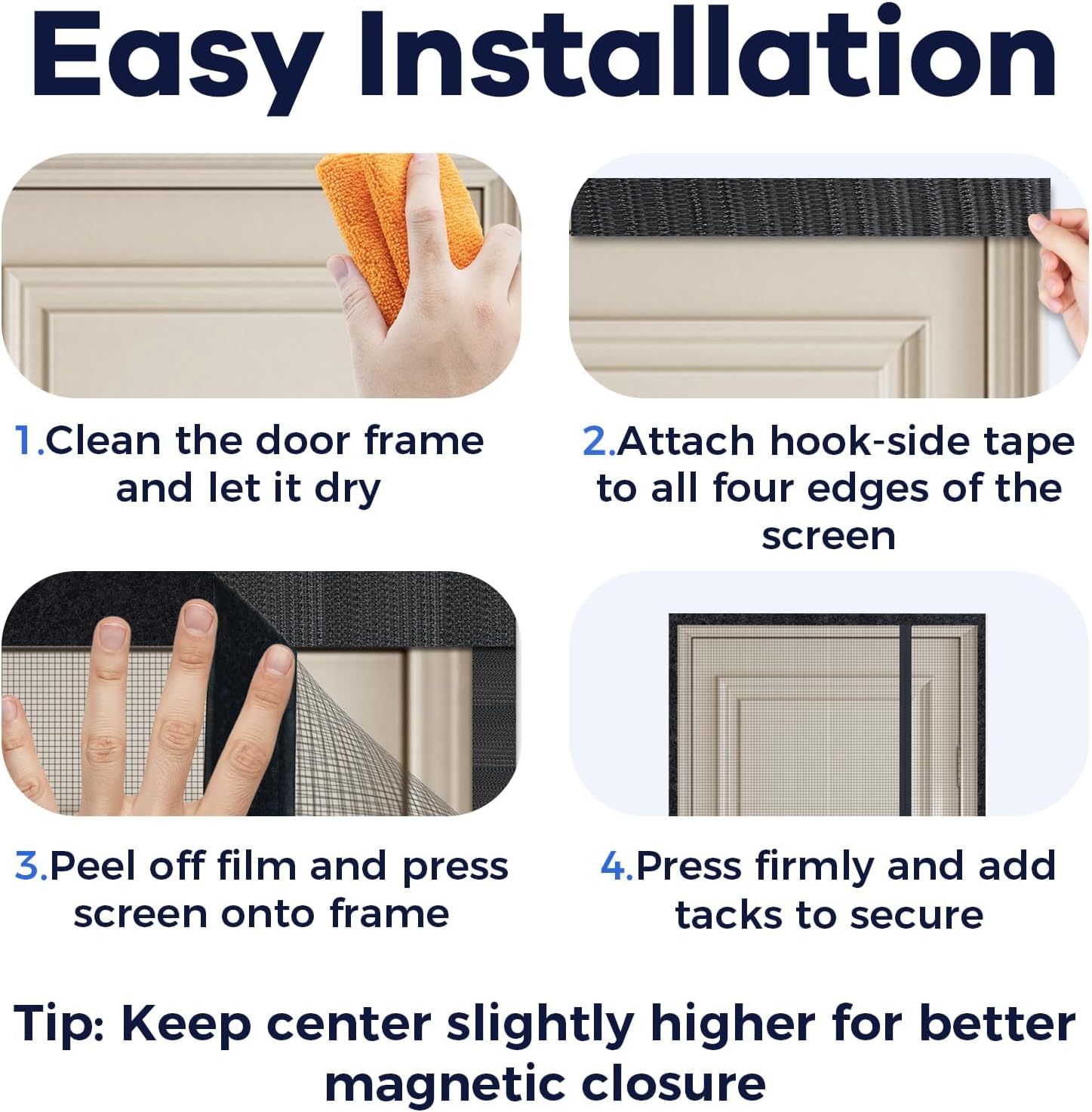 Easy Installation

1.Clean the door frame and let it dry

2.Attach hook-side tape to all four edges of the screen

3.Peel off film and press screen onto frame

4.Press firmly and add tacks to secure

Tip: Keep center slightly higher for better magnetic closure