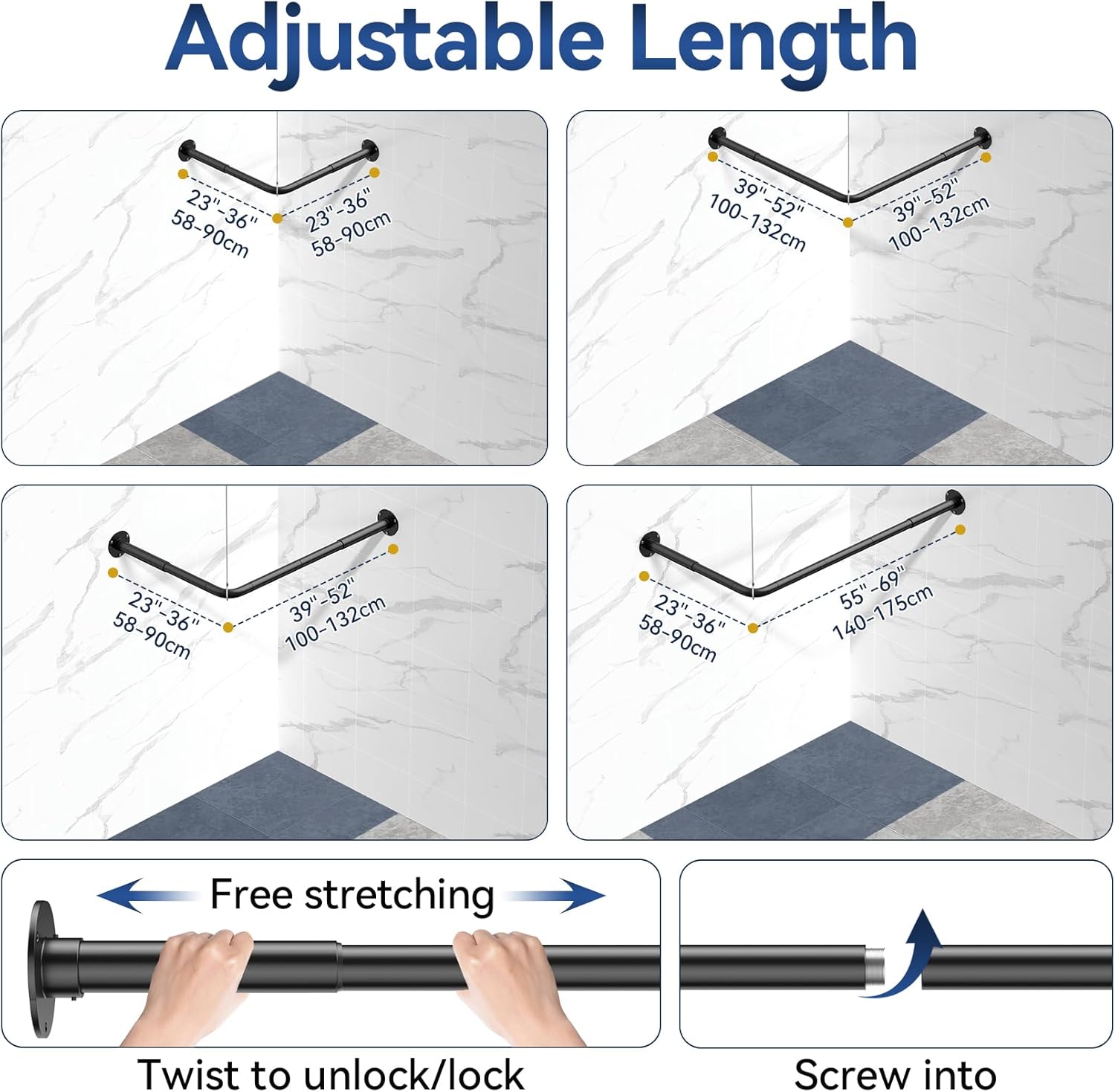 Adjustable Length

23"-36"
58-90cm
23"-36"
58-90cm

39"-52"
100-132cm
39"-52"
100-132cm

23"-36"
58-90cm
39"-52"
100-132cm

23"-36"
58-90cm
55"-69"
140-175cm

Free stretching

Twist to unlock/lock

Screw into