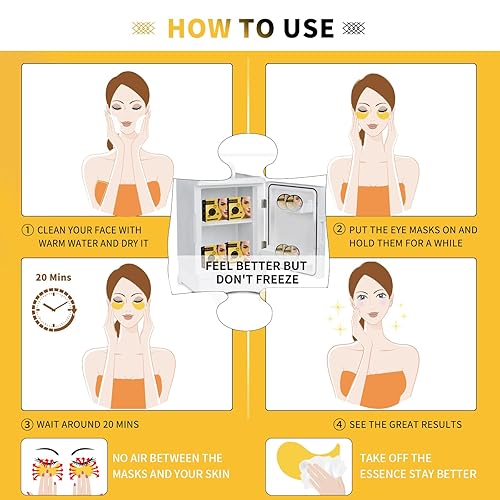 HOW TO USE

① CLEAN YOUR FACE WITH WARM WATER AND DRY IT

② PUT THE EYE MASKS ON AND HOLD THEM FOR A WHILE

FEEL BETTER BUT DON'T FREEZE

20 Mins

③ WAIT AROUND 20 MINS

④ SEE THE GREAT RESULTS

NO AIR BETWEEN THE MASKS AND YOUR SKIN

TAKE OFF THE ESSENCE STAY BETTER