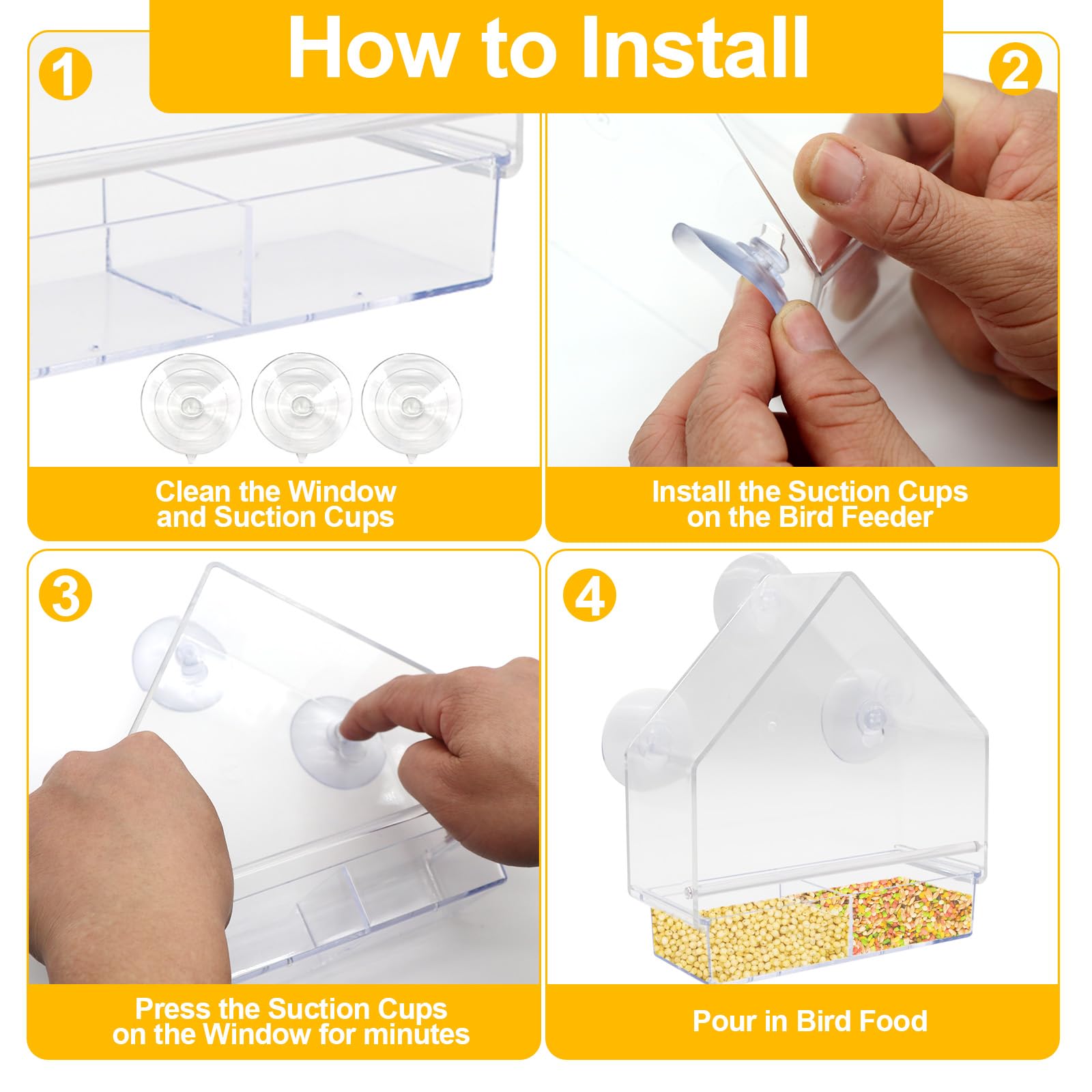 How to Install

1

Clean the Window and Suction Cups

2

Install the Suction Cups on the Bird Feeder

3

Press the Suction Cups on the Window for minutes

4

Pour in Bird Food