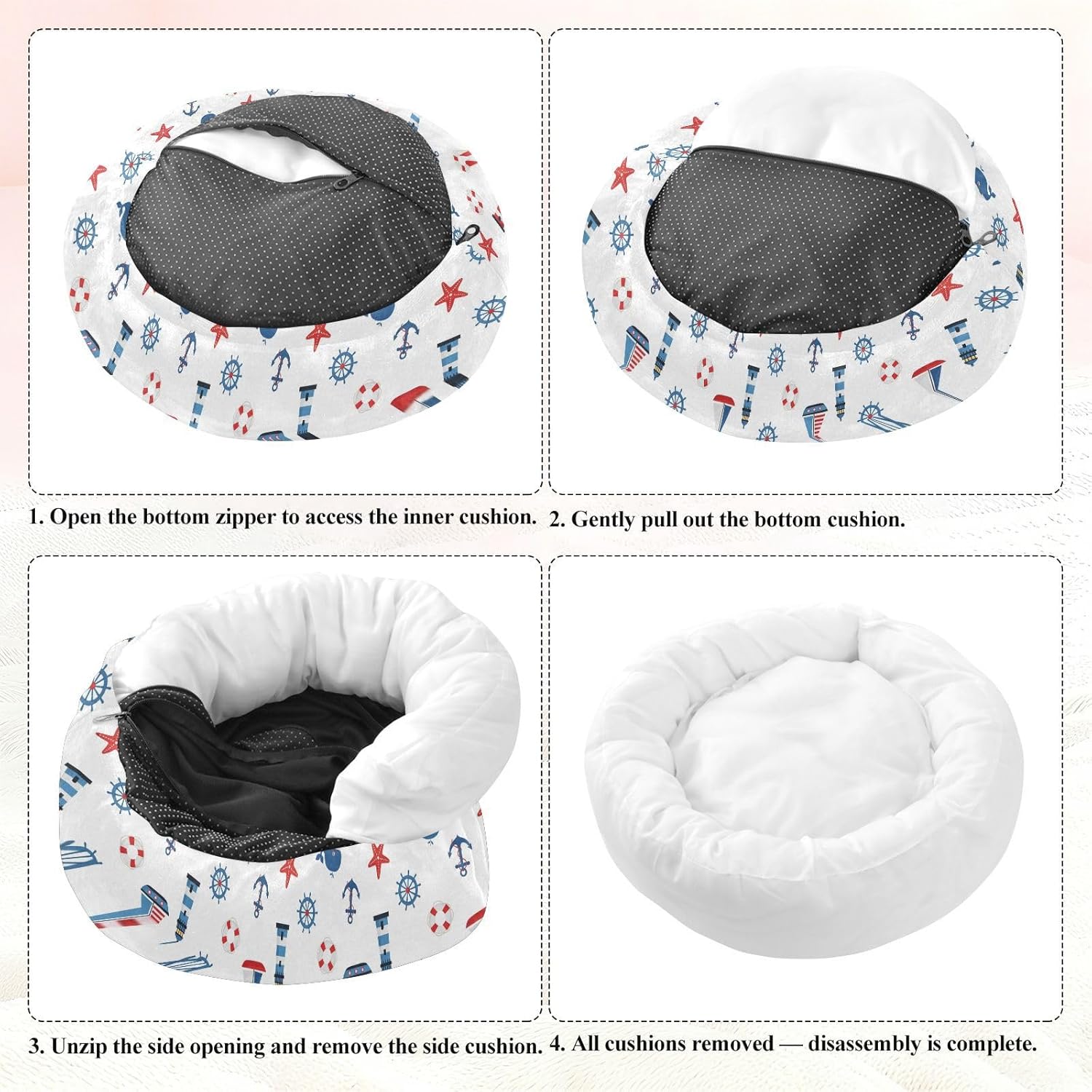 1. Open the bottom zipper to access the inner cushion.

2. Gently pull out the bottom cushion.

3. Unzip the side opening and remove the side cushion.

4. All cushions removed — disassembly is complete.