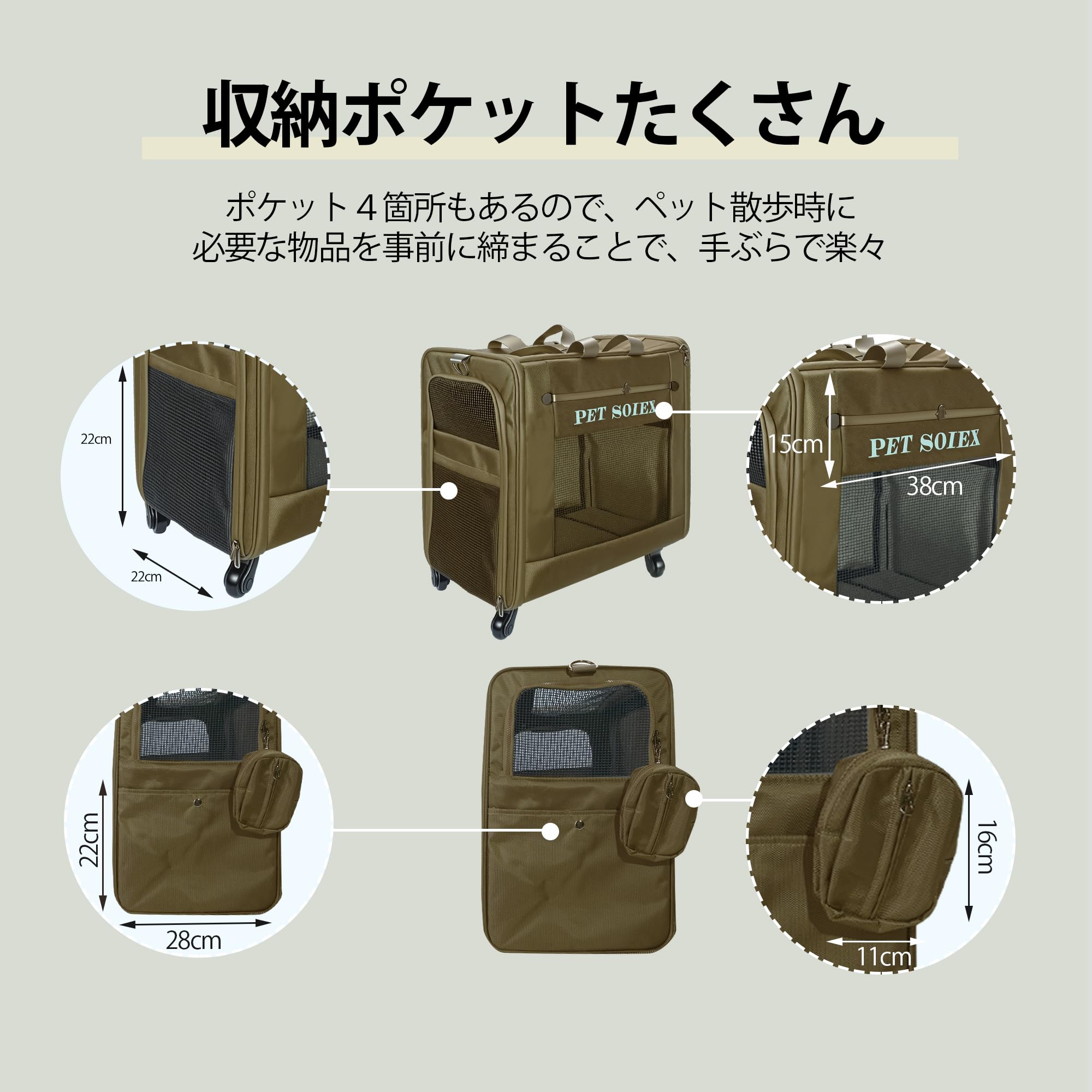 収納ポケットたくさん

ポケット４箇所もあるので、ペット散歩時に必要な物品を事前に締まることで、手ぶらで楽々

22cm

22cm

PET SOIEX

15cm

PET SOIEX

38cm

22cm

28cm

16cm

11cm