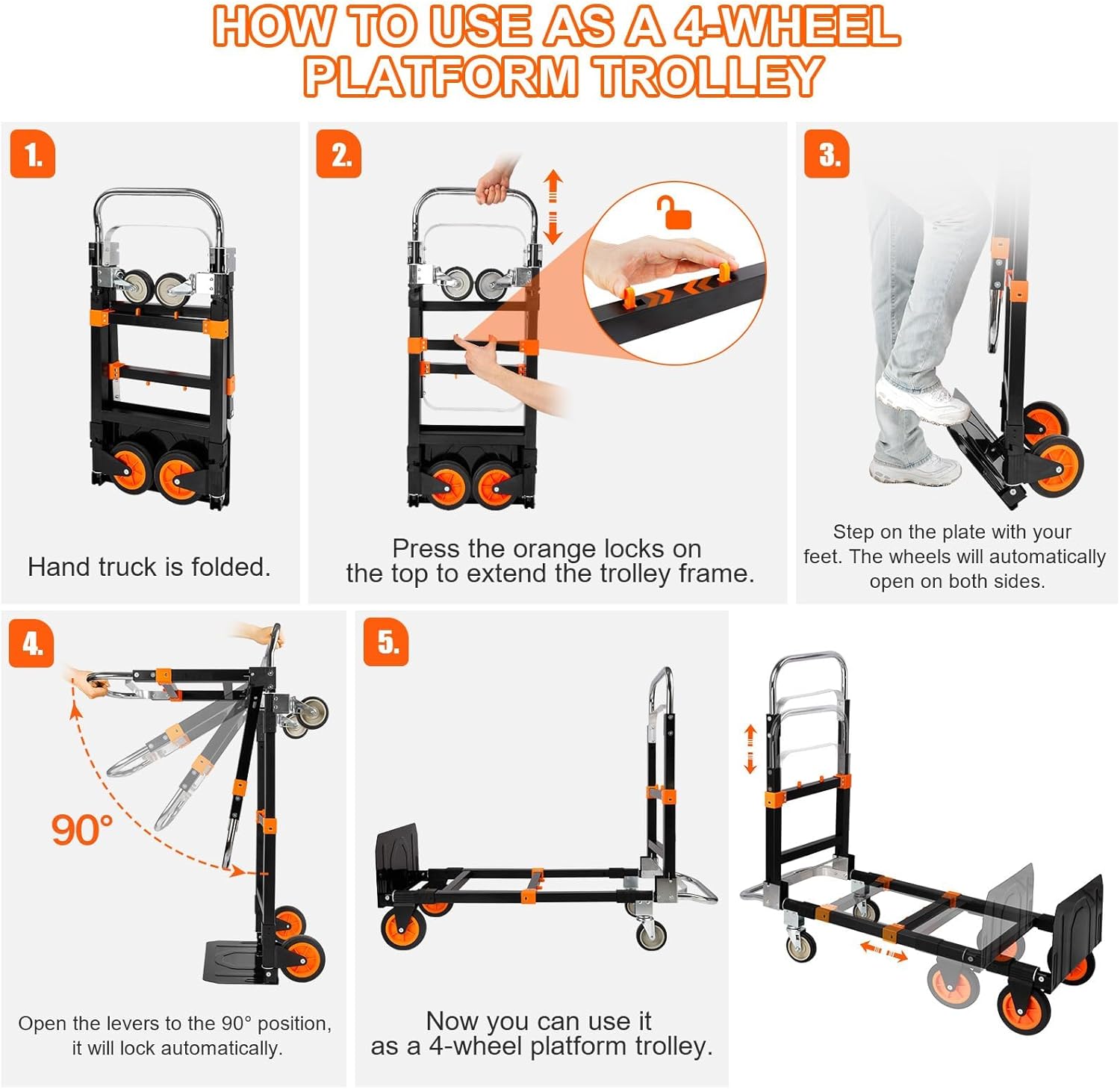 HOW TO USE AS A 4-WHEEL PLATFORM TROLLEY

1.

Hand truck is folded.

2.

Press the orange locks on the top to extend the trolley frame.

3.

Step on the plate with your feet. The wheels will automatically open on both sides.

4.

90°

Open the levers to the 90° position, it will lock automatically.

5.

Now you can use it as a 4-wheel platform trolley.