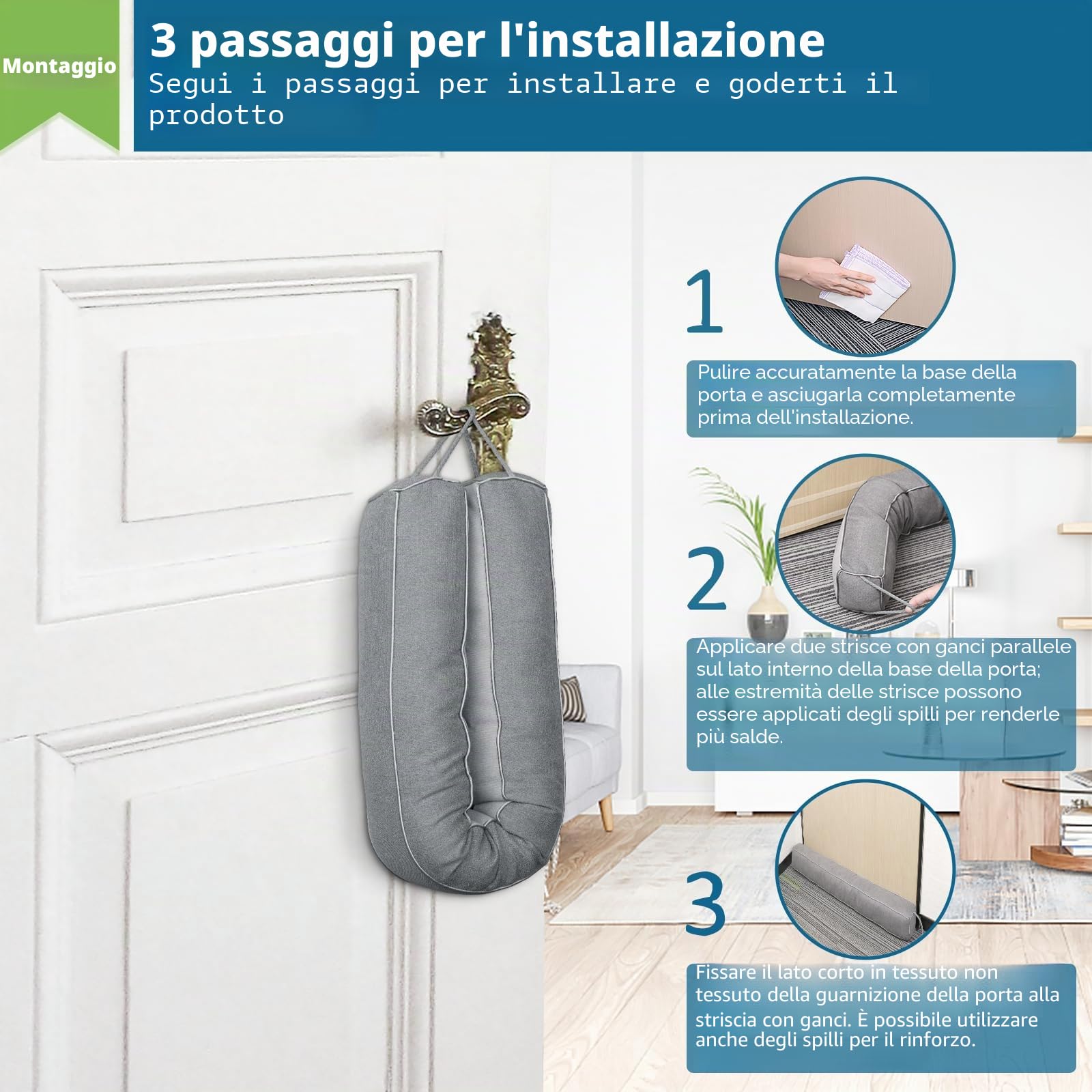 Montaggio

3 passaggi per l'installazione

Segui i passaggi per installare e goderti il prodotto

1

Pulire accuratamente la base della porta e asciugarla completamente prima dell'installazione.

2

Applicare due strisce con ganci parallele sul lato interno della base della porta; alle estremità delle strisce possono essere applicati degli spilli per renderle più salde.

3

Fissare il lato corto in tessuto non tessuto della guarnizione della porta alla striscia con ganci. È possibile utilizzare anche degli spilli per il rinforzo.