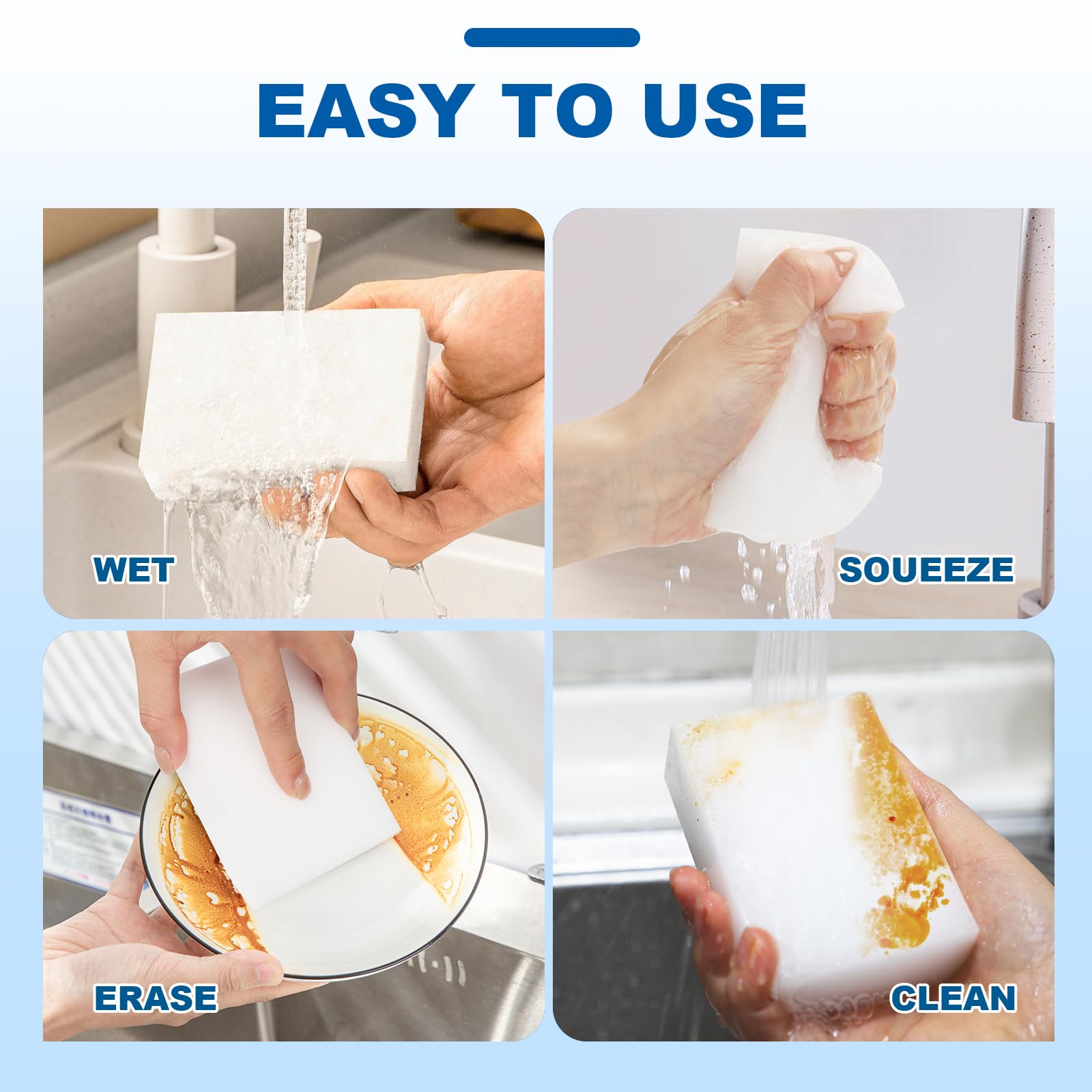 EASY TO USE

WET

SOUEEZE

ERASE

CLEAN