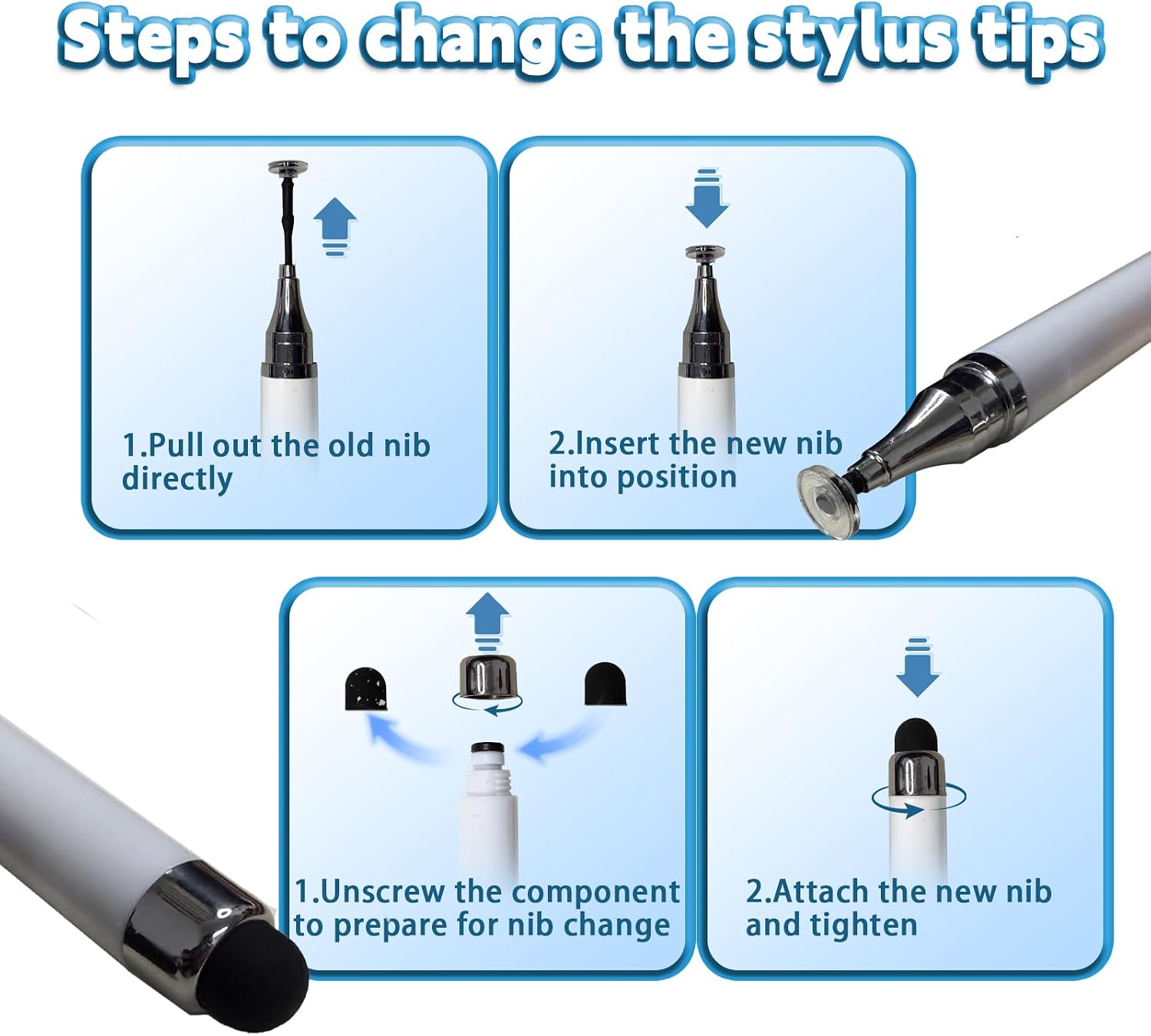 Steps to change the stylus tips

1.Pull out the old nib directly

2.Insert the new nib into position

1.Unscrew the component to prepare for nib change

2.Attach the new nib and tighten