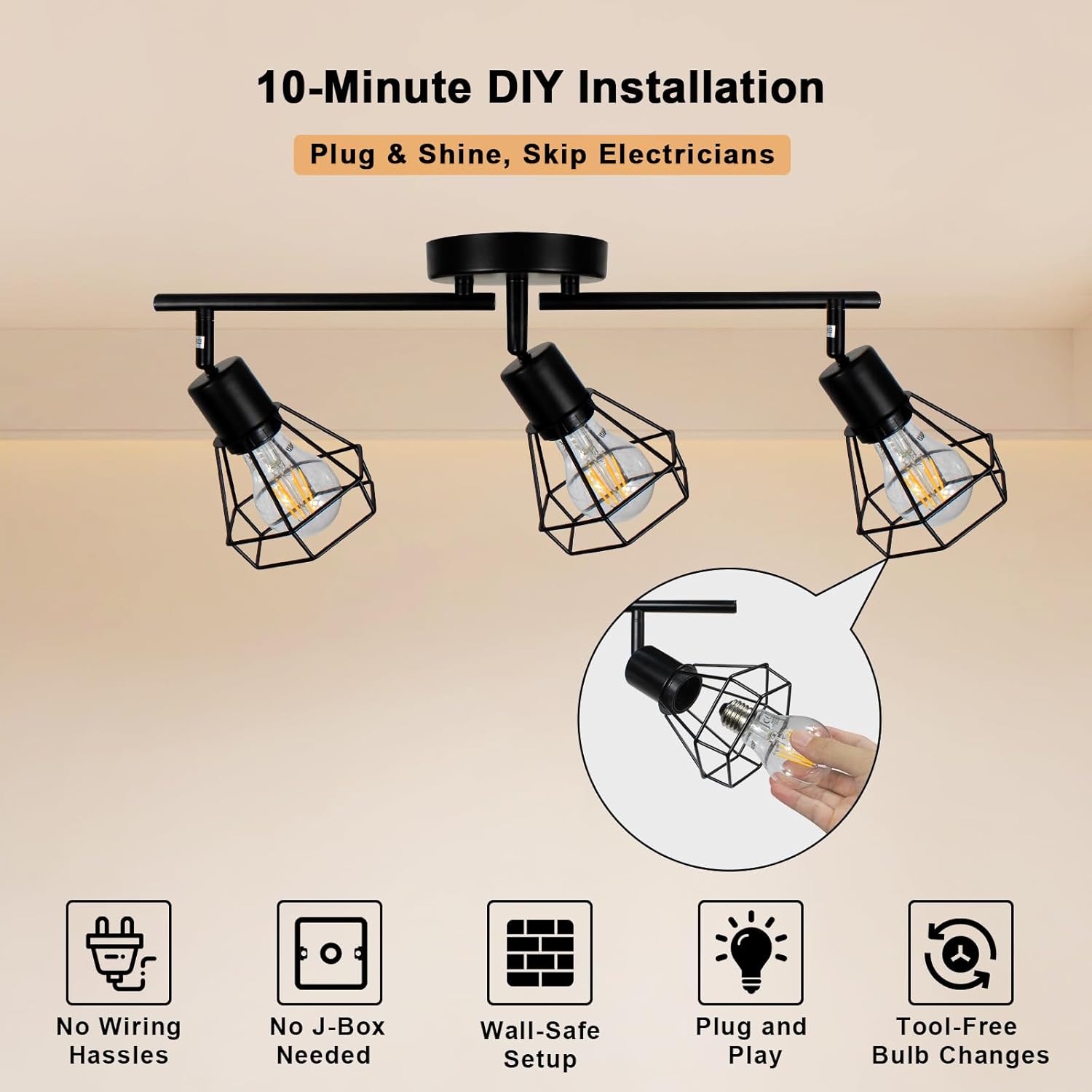 10-Minute DIY Installation

Plug & Shine, Skip Electricians

No Wiring Hassles

No J-Box Needed

Wall-Safe Setup

Plug and Play

Tool-Free Bulb Changes