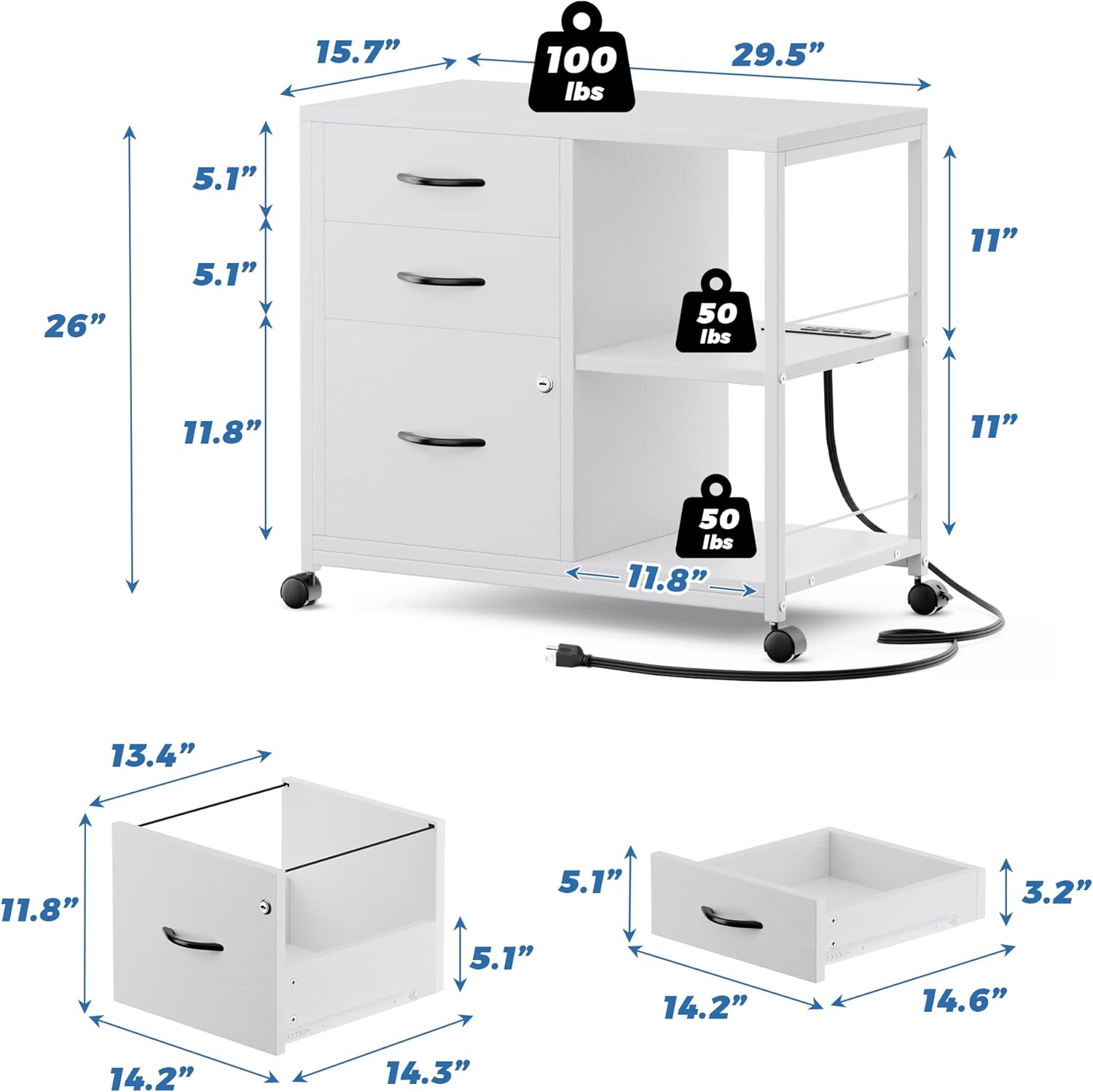 15.7”
100 lbs
29.5”
5.1”
5.1”
26”
11.8”
11”
50 lbs
11”
50 lbs
11.8”

13.4”
11.8”
5.1”
14.2”
14.3”

5.1”
3.2”
14.2”
14.6”