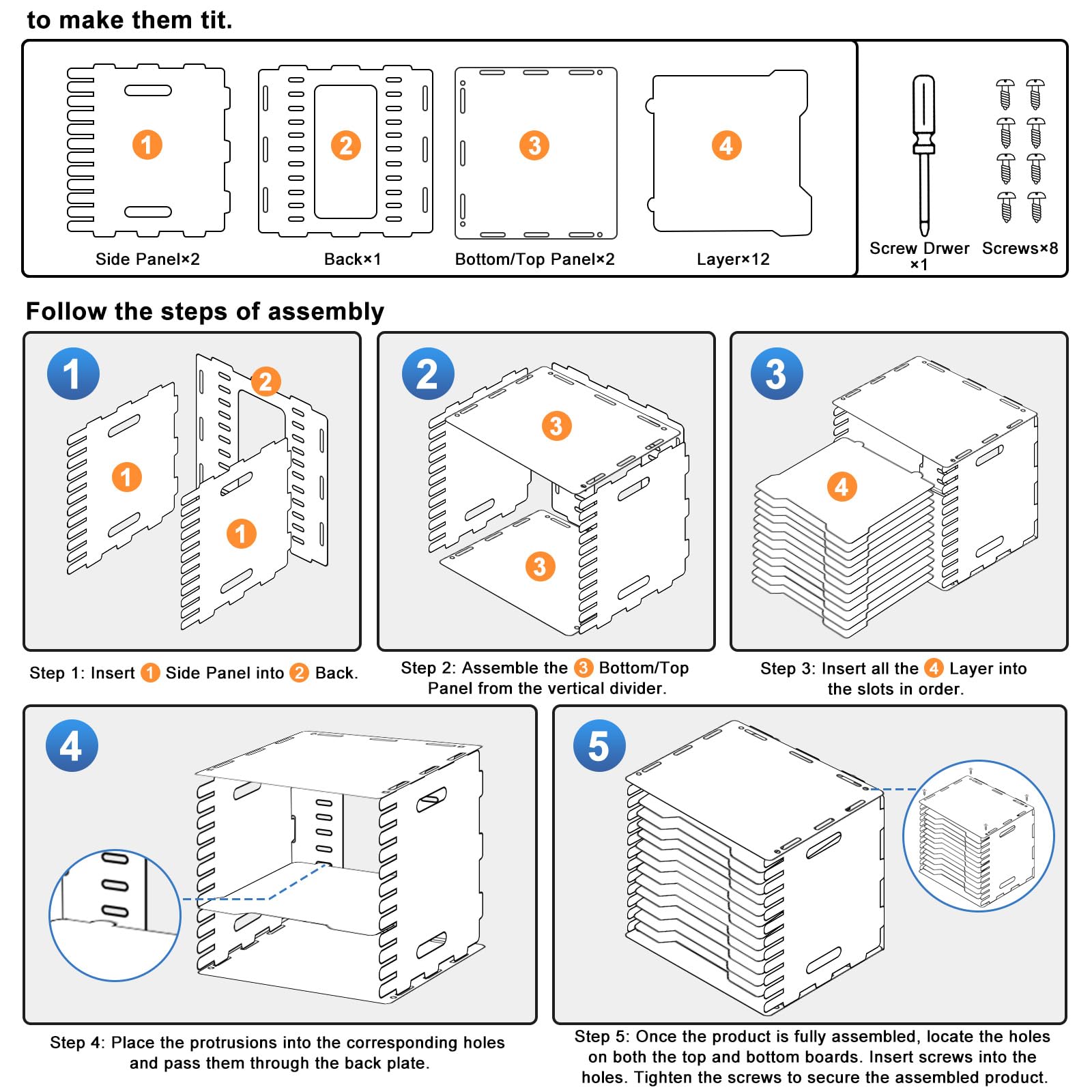 to make them tit.

1
Side Panel×2

2
Back×1

3
Bottom/Top Panel×2

4
Layer×12

Screw Drwer ×1

Screws×8

Follow the steps of assembly

1

2

1

1

Step 1: Insert 1 Side Panel into 2 Back.

2

3

3

Step 2: Assemble the 3 Bottom/Top Panel from the vertical divider.

3

4

Step 3: Insert all the 4 Layer into the slots in order.

4

Step 4: Place the protrusions into the corresponding holes and pass them through the back plate.

5

Step 5: Once the product is fully assembled, locate the holes on both the top and bottom boards. Insert screws into the holes. Tighten the screws to secure the assembled product.