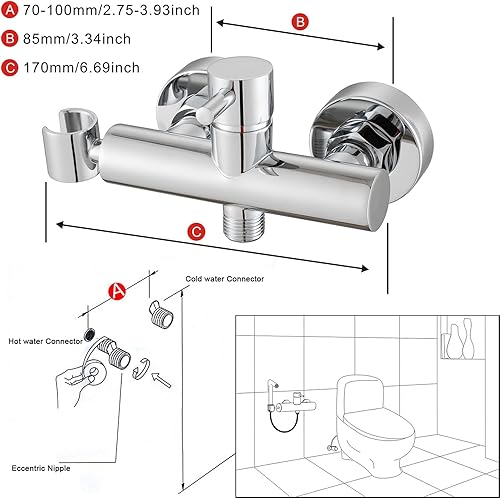 A 70-100mm/2.75-3.93inch
B 85mm/3.34inch
C 170mm/6.69inch

B

C

A

Cold water Connector

Hot water Connector

Eccentric Nipple