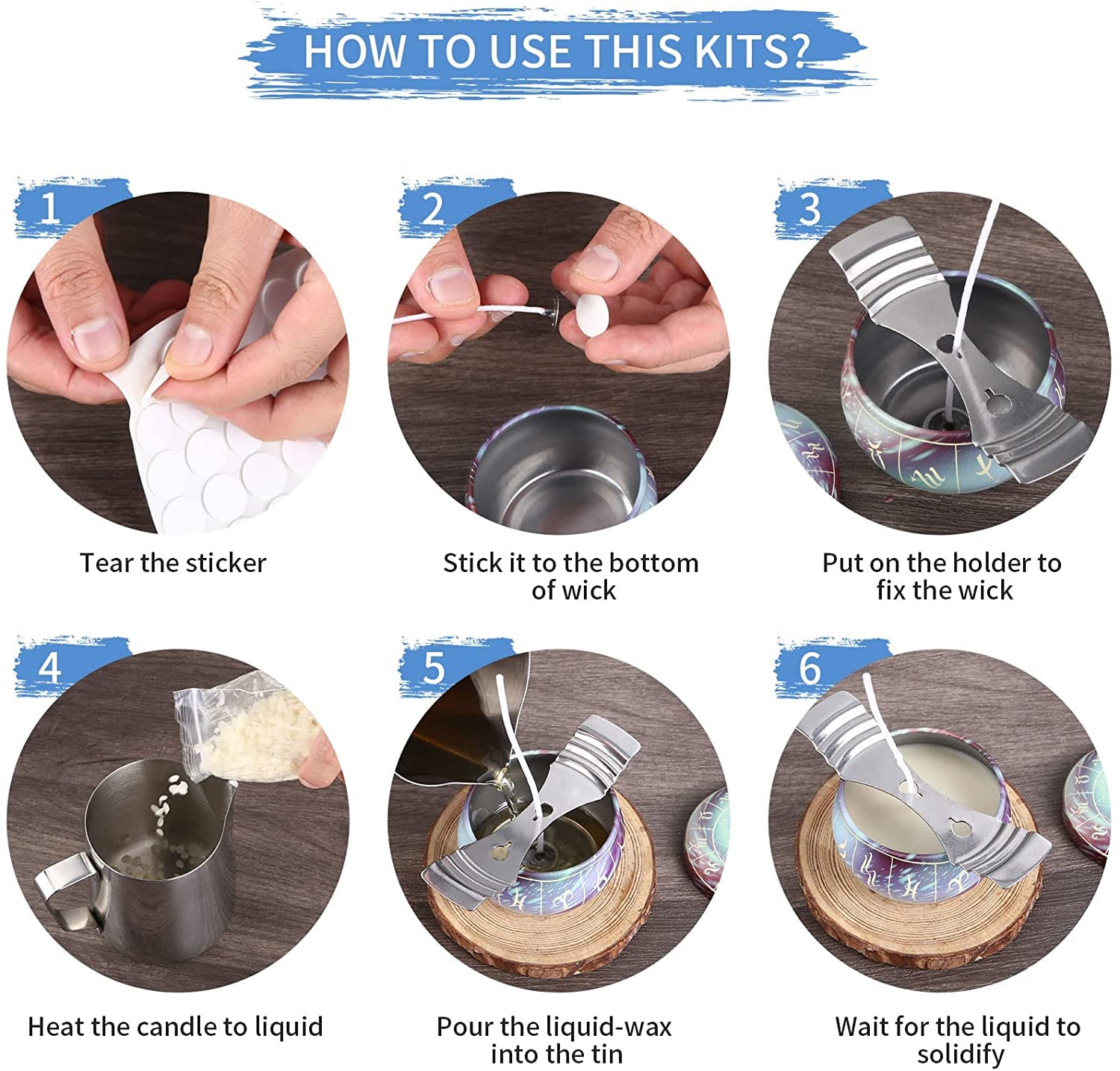 HOW TO USE THIS KITS?

1

Tear the sticker

2

Stick it to the bottom of wick

3

Put on the holder to fix the wick

4

Heat the candle to liquid

5

Pour the liquid-wax into the tin

6

Wait for the liquid to solidify