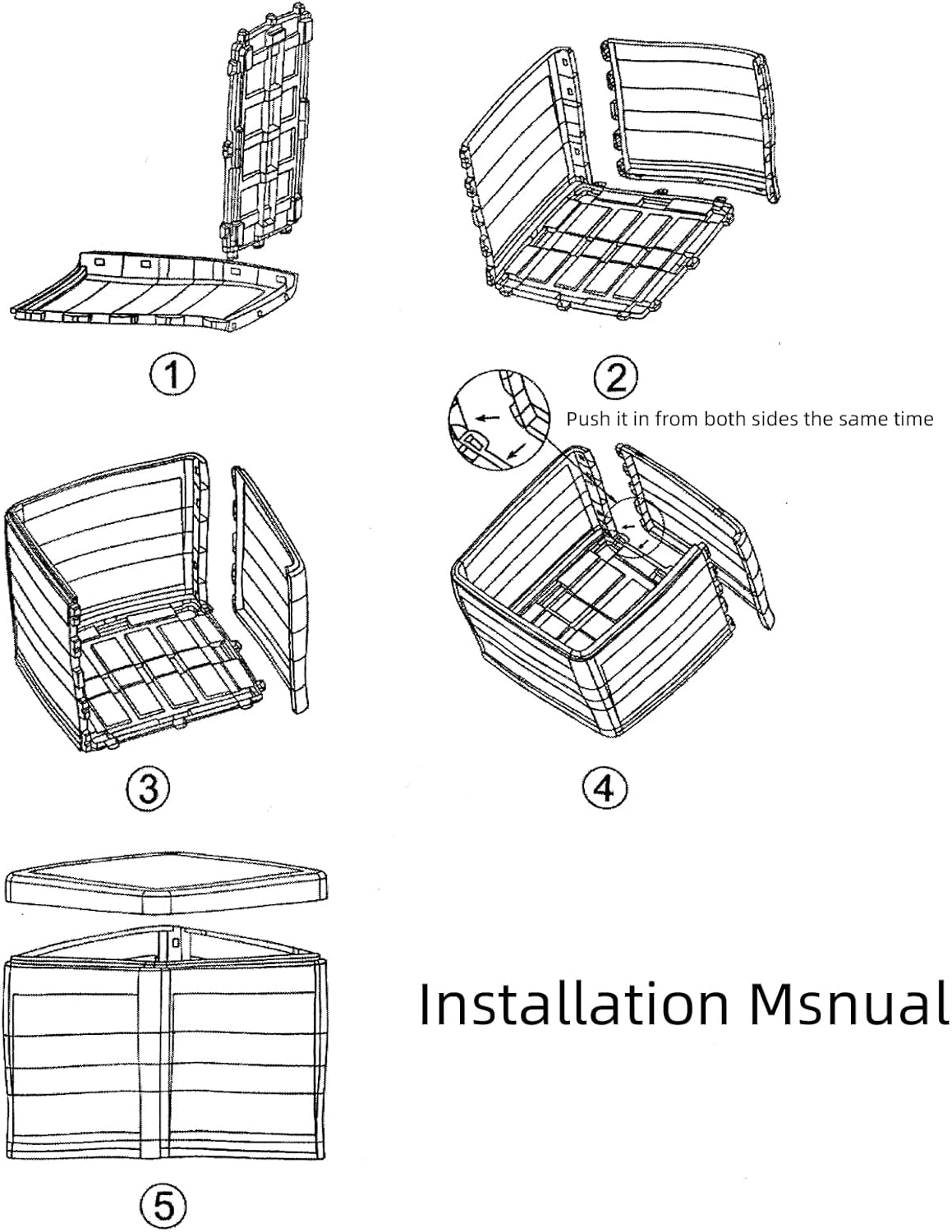 ①

②

Push it in from both sides the same time

③

④

⑤

Installation Msnual