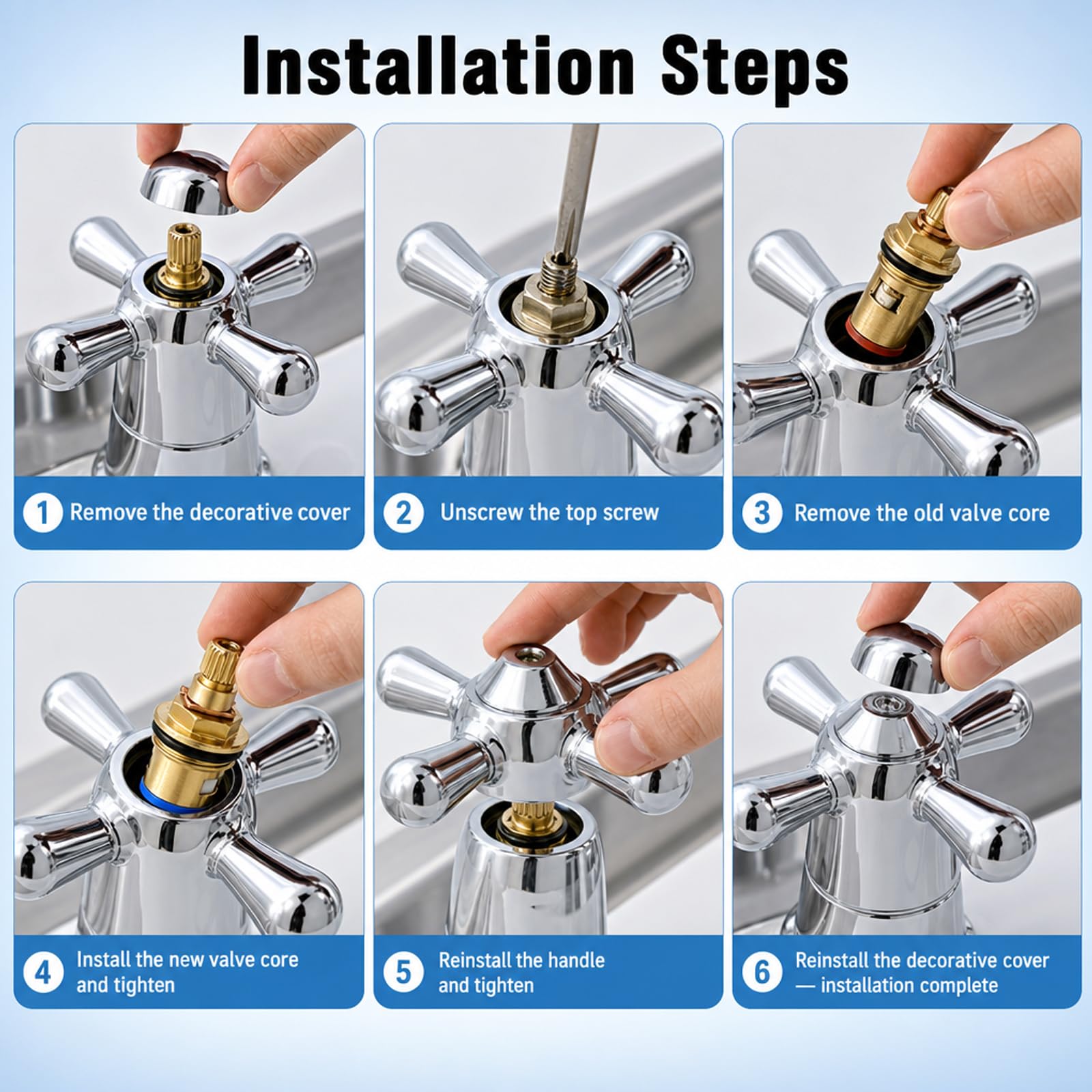 Installation Steps

1 Remove the decorative cover

2 Unscrew the top screw

3 Remove the old valve core

4 Install the new valve core and tighten

5 Reinstall the handle and tighten

6 Reinstall the decorative cover — installation complete