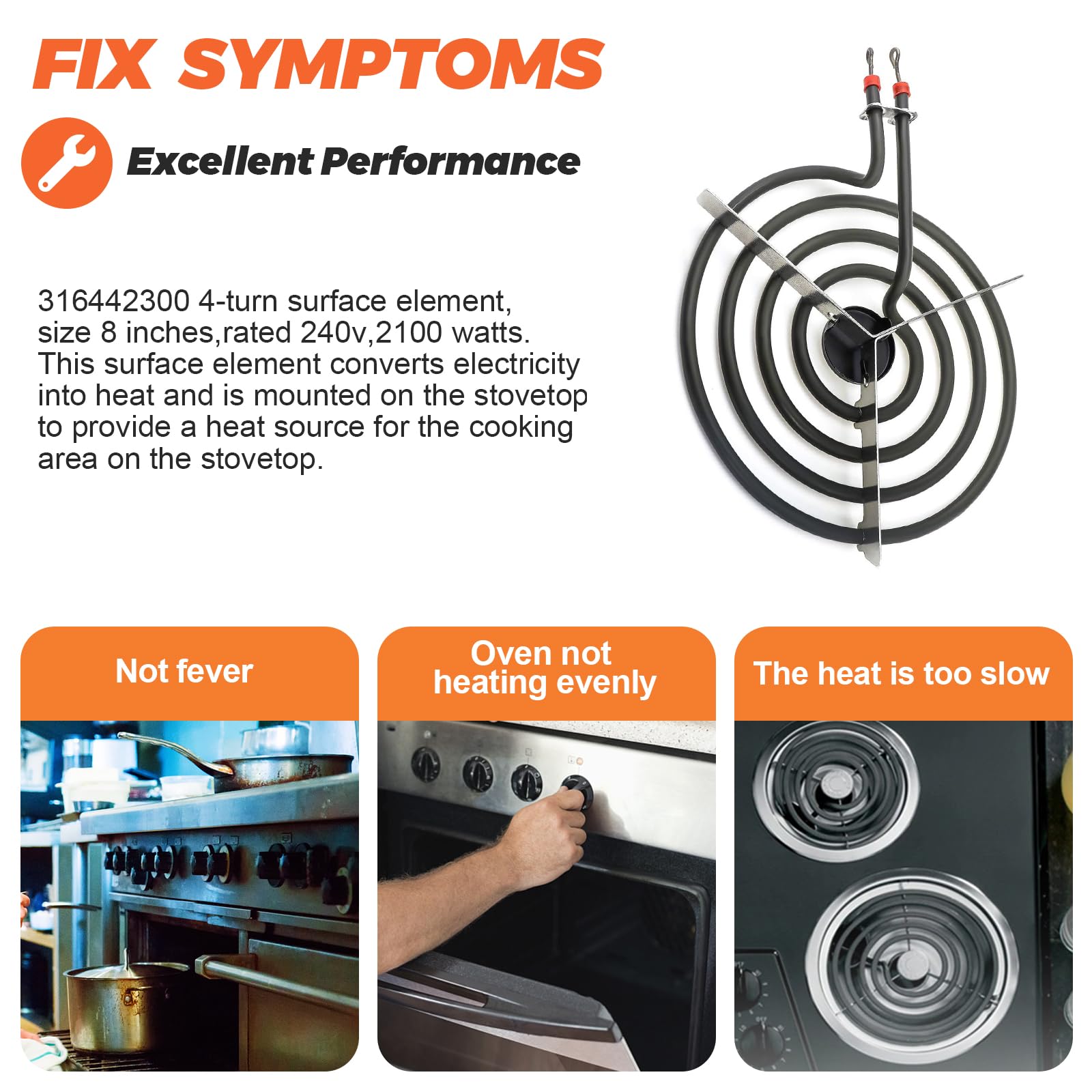 FIX SYMPTOMS

Excellent Performance

316442300 4-turn surface element, size 8 inches,rated 240v,2100 watts. This surface element converts electricity into heat and is mounted on the stovetop to provide a heat source for the cooking area on the stovetop.

Not fever

Oven not heating evenly

The heat is too slow