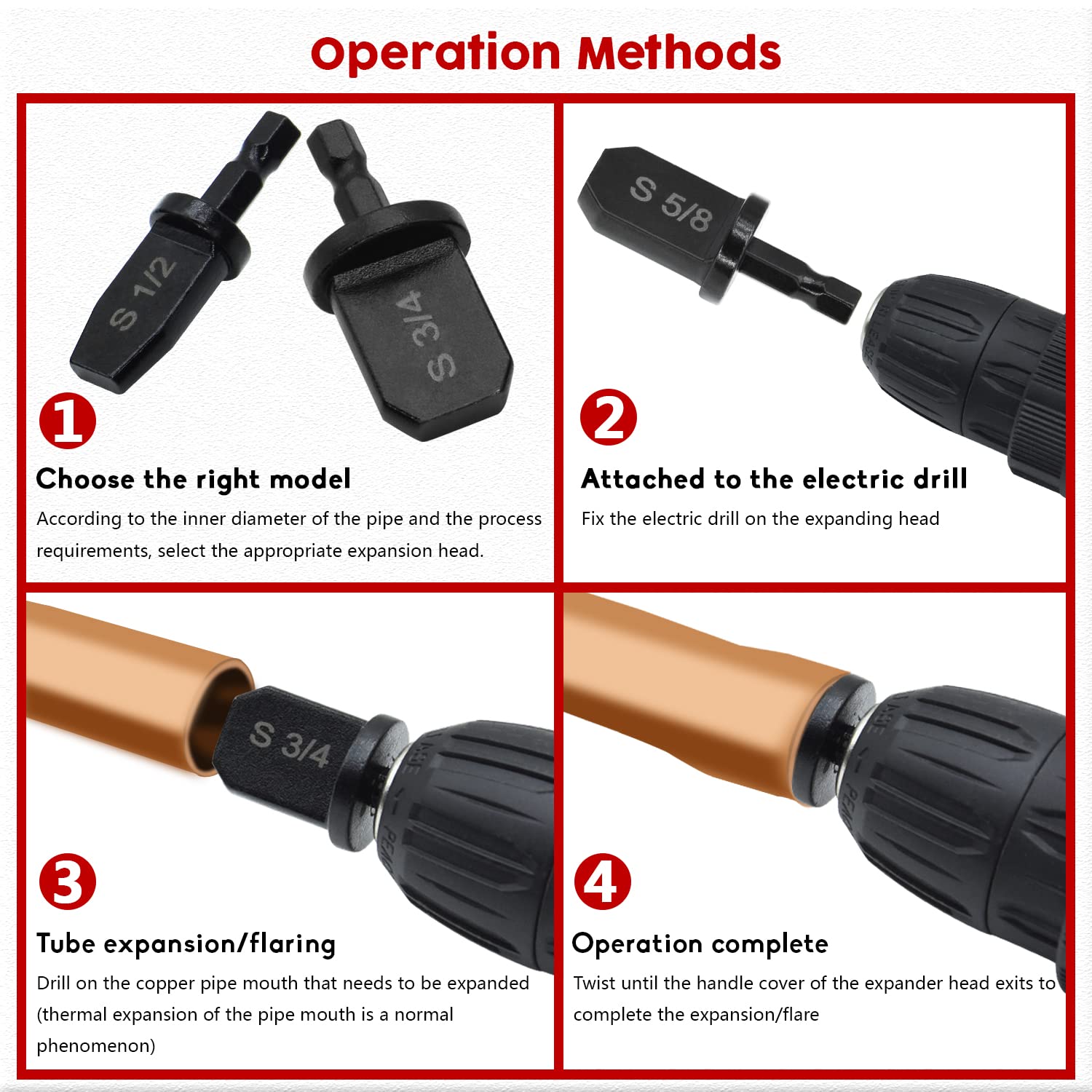 Operation Methods

S 1/2

S 3/4

1

Choose the right model

According to the inner diameter of the pipe and the process requirements, select the appropriate expansion head.

S 5/8

2

Attached to the electric drill

Fix the electric drill on the expanding head

S 3/4

3

Tube expansion/flaring

Drill on the copper pipe mouth that needs to be expanded (thermal expansion of the pipe mouth is a normal phenomenon)

4

Operation complete

Twist until the handle cover of the expander head exits to complete the expansion/flare