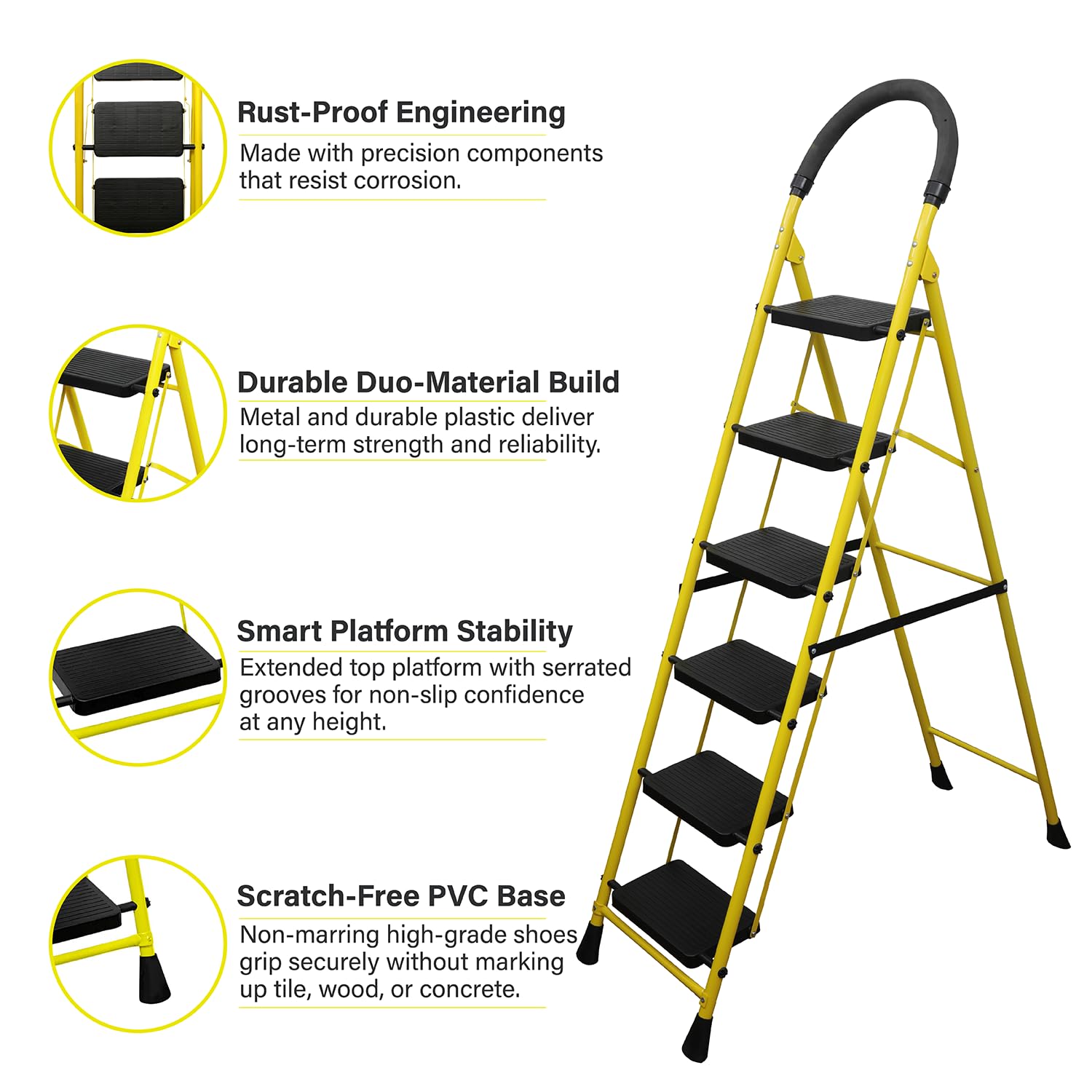 Rust-Proof Engineering

Made with precision components that resist corrosion.

Durable Duo-Material Build

Metal and durable plastic deliver long-term strength and reliability.

Smart Platform Stability

Extended top platform with serrated grooves for non-slip confidence at any height.

Scratch-Free PVC Base

Non-marring high-grade shoes grip securely without marking up tile, wood, or concrete.