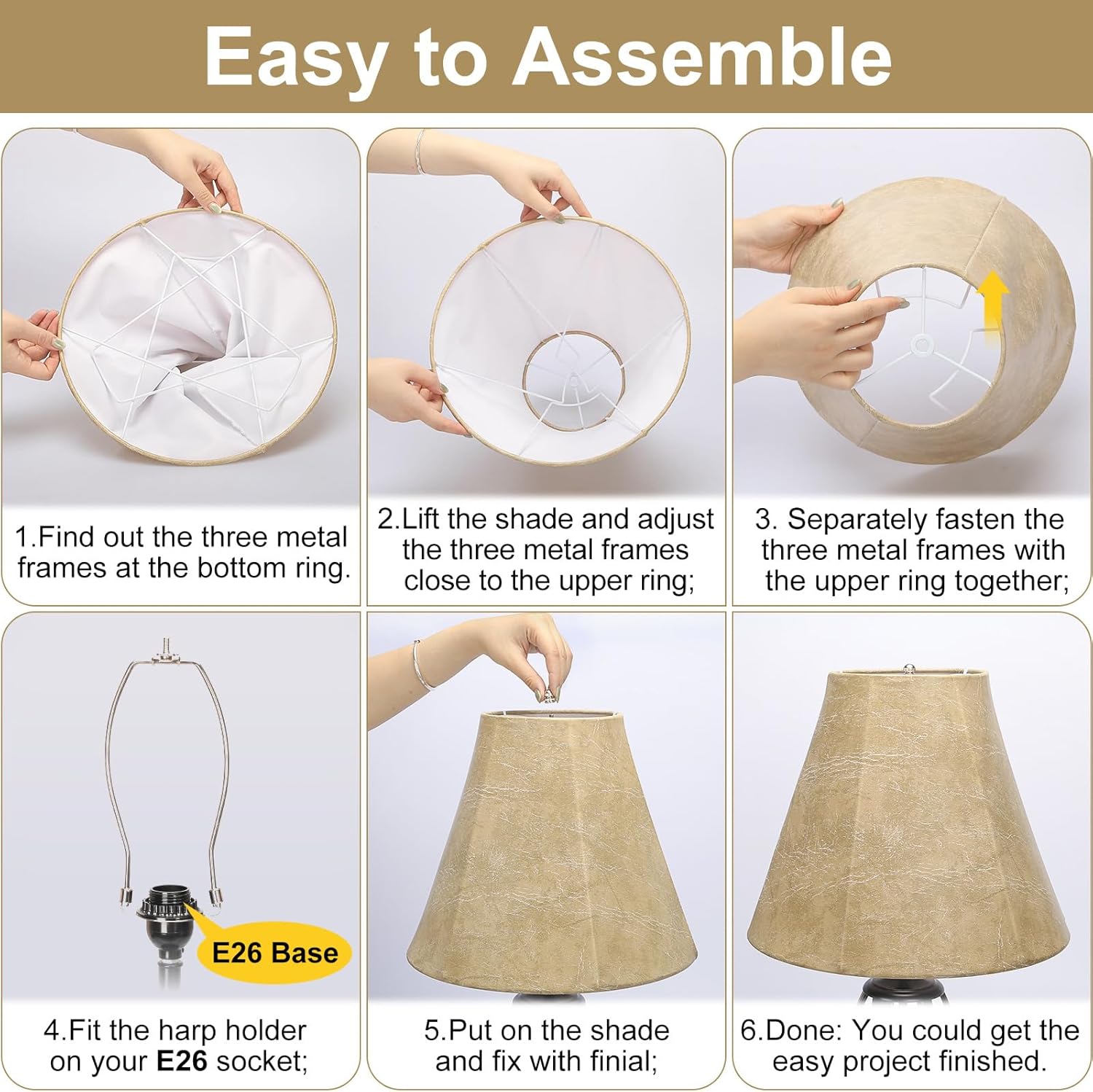 Easy to Assemble

1.Find out the three metal frames at the bottom ring.

2.Lift the shade and adjust the three metal frames close to the upper ring;

3. Separately fasten the three metal frames with the upper ring together;

E26 Base

4.Fit the harp holder on your E26 socket;

5.Put on the shade and fix with finial;

6.Done: You could get the easy project finished.