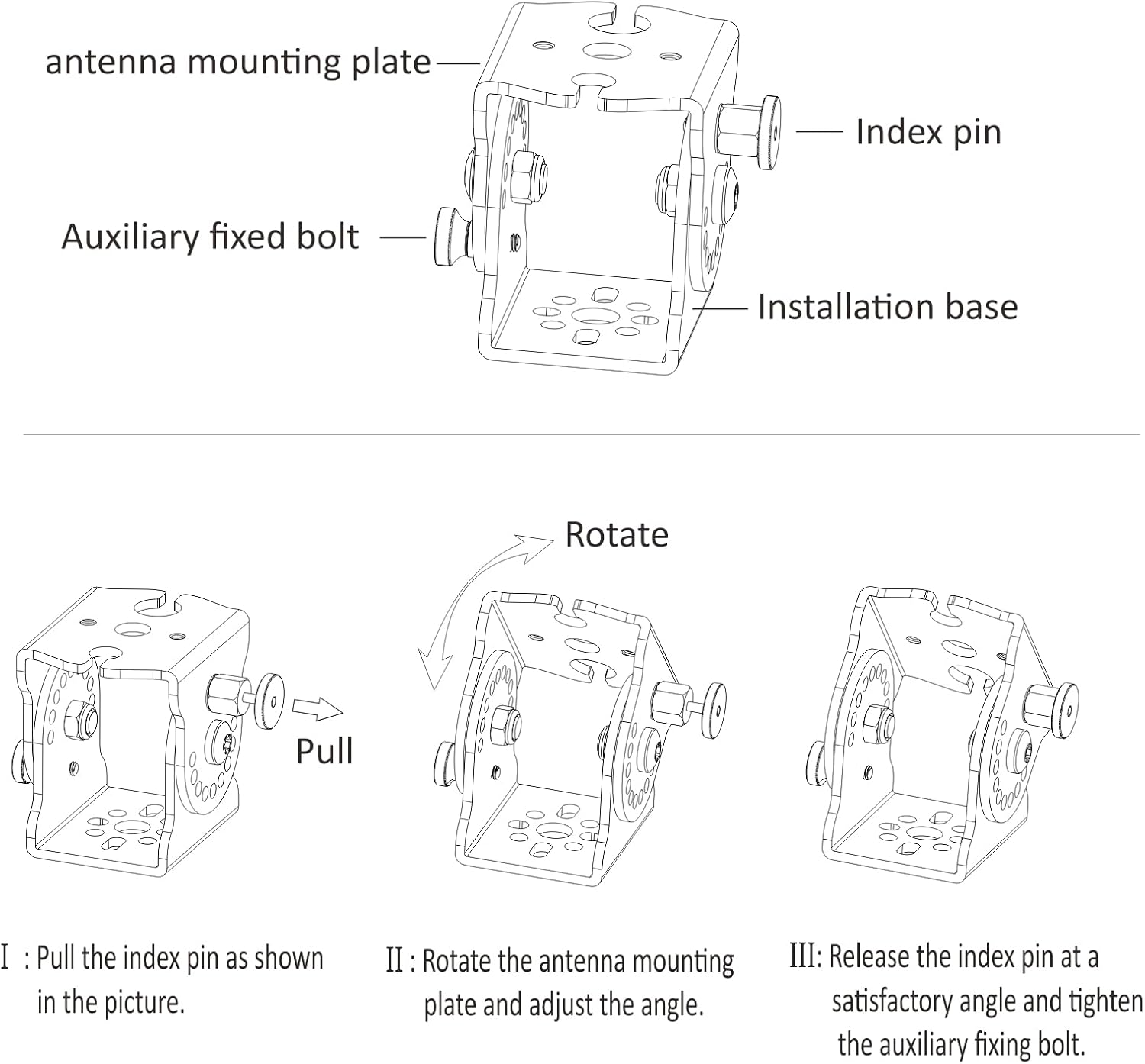 antenna mounting plate

Index pin

Auxiliary fixed bolt

Installation base

Rotate

Pull

I : Pull the index pin as shown in the picture.

II : Rotate the antenna mounting plate and adjust the angle.

III: Release the index pin at a satisfactory angle and tighten the auxiliary fixing bolt.