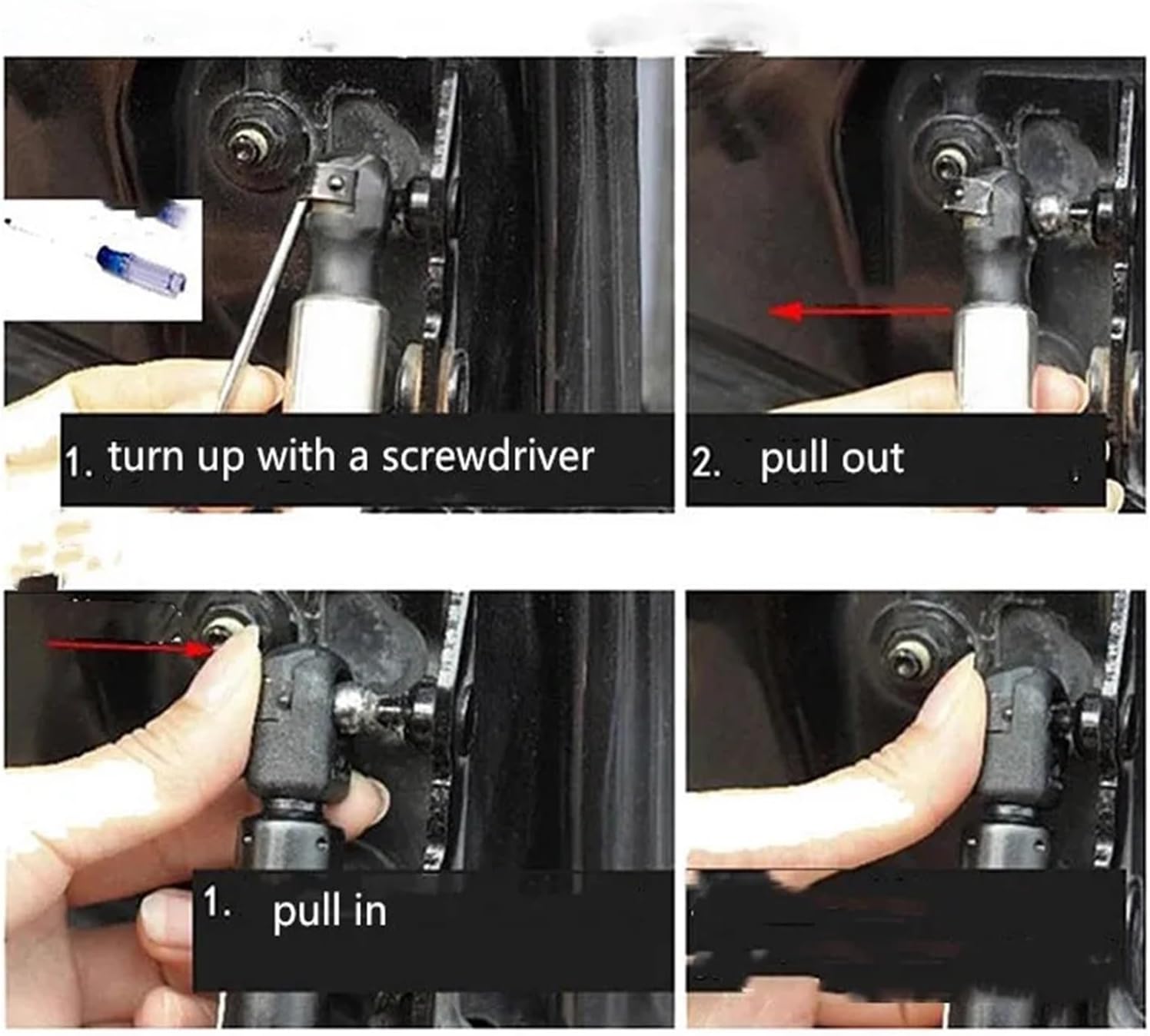 1. turn up with a screwdriver

2. pull out

1. pull in