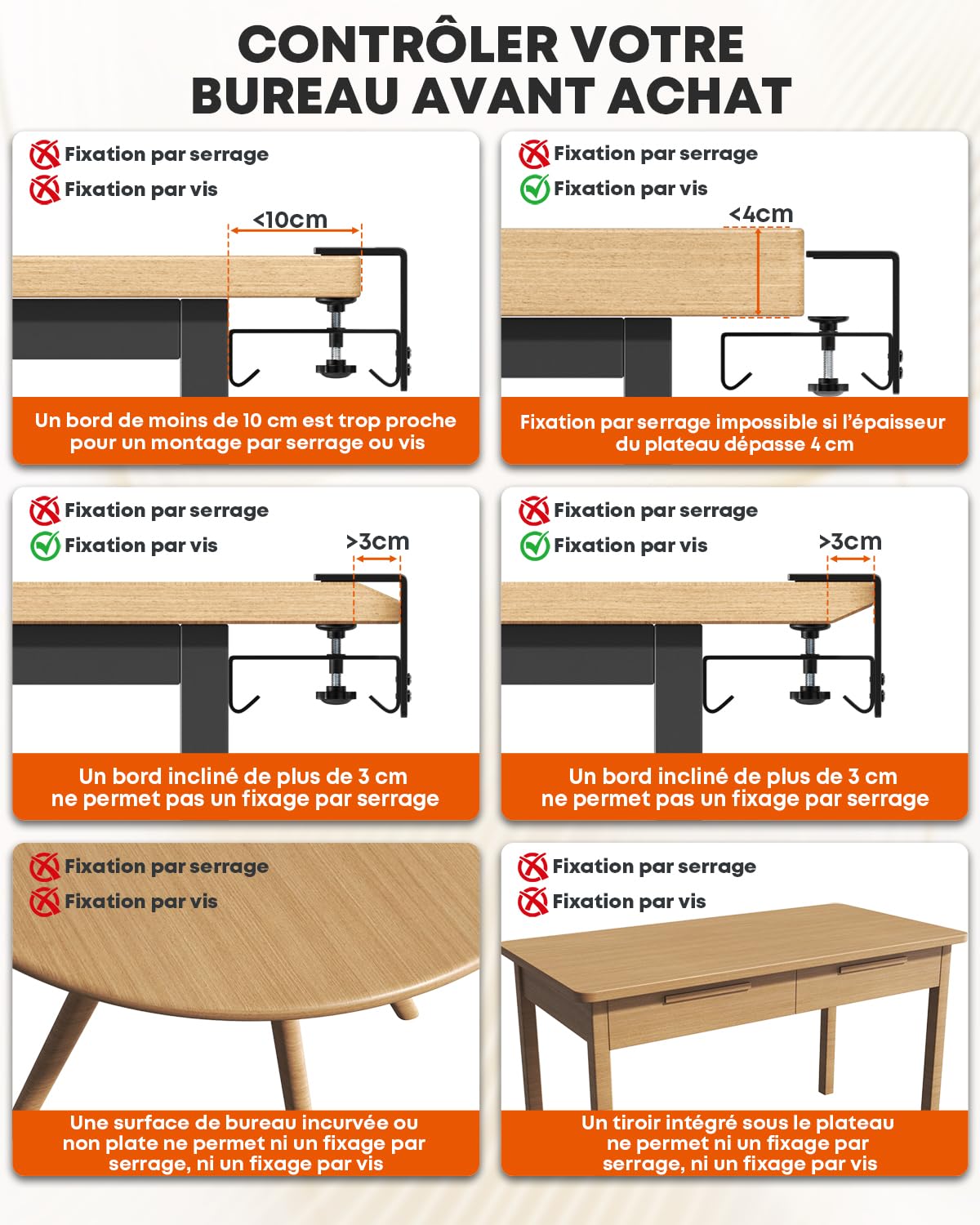 CONTRÔLER VOTRE BUREAU AVANT ACHAT

Fixation par serrage
Fixation par vis
<10cm
Un bord de moins de 10 cm est trop proche pour un montage par serrage ou vis

Fixation par serrage
Fixation par vis
<4cm
Fixation par serrage impossible si l'épaisseur du plateau dépasse 4 cm

Fixation par serrage
Fixation par vis
>3cm
Un bord incliné de plus de 3 cm ne permet pas un fixage par serrage

Fixation par serrage
Fixation par vis
>3cm
Un bord incliné de plus de 3 cm ne permet pas un fixage par serrage

Fixation par serrage
Fixation par vis
Une surface de bureau incurvée ou non plate ne permet ni un fixage par serrage, ni un fixage par vis

Fixation par serrage
Fixation par vis
Un tiroir intégré sous le plateau ne permet ni un fixage par serrage, ni un fixage par vis