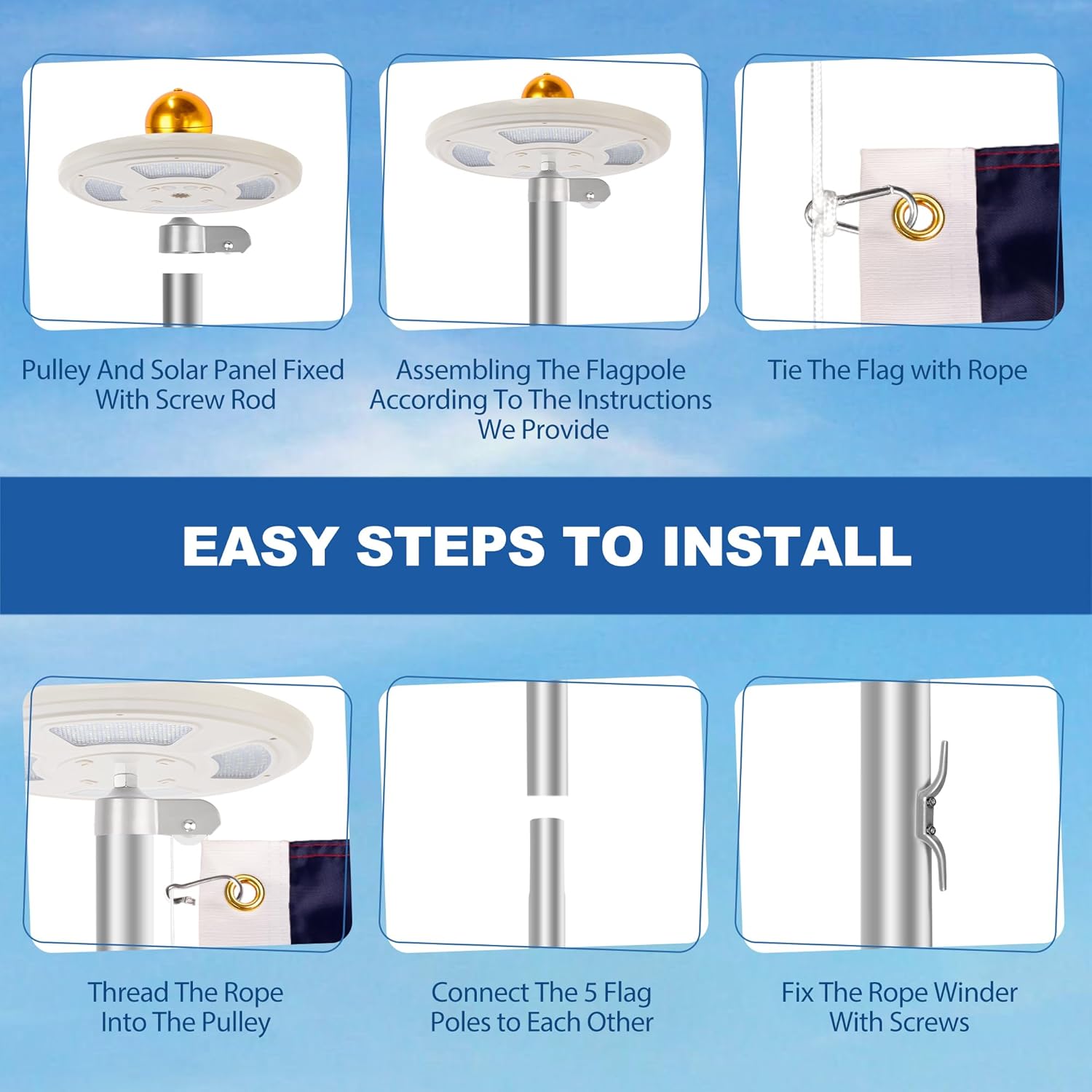 Pulley And Solar Panel Fixed With Screw Rod

Assembling The Flagpole According To The Instructions We Provide

Tie The Flag with Rope

EASY STEPS TO INSTALL

Thread The Rope Into The Pulley

Connect The 5 Flag Poles to Each Other

Fix The Rope Winder With Screws