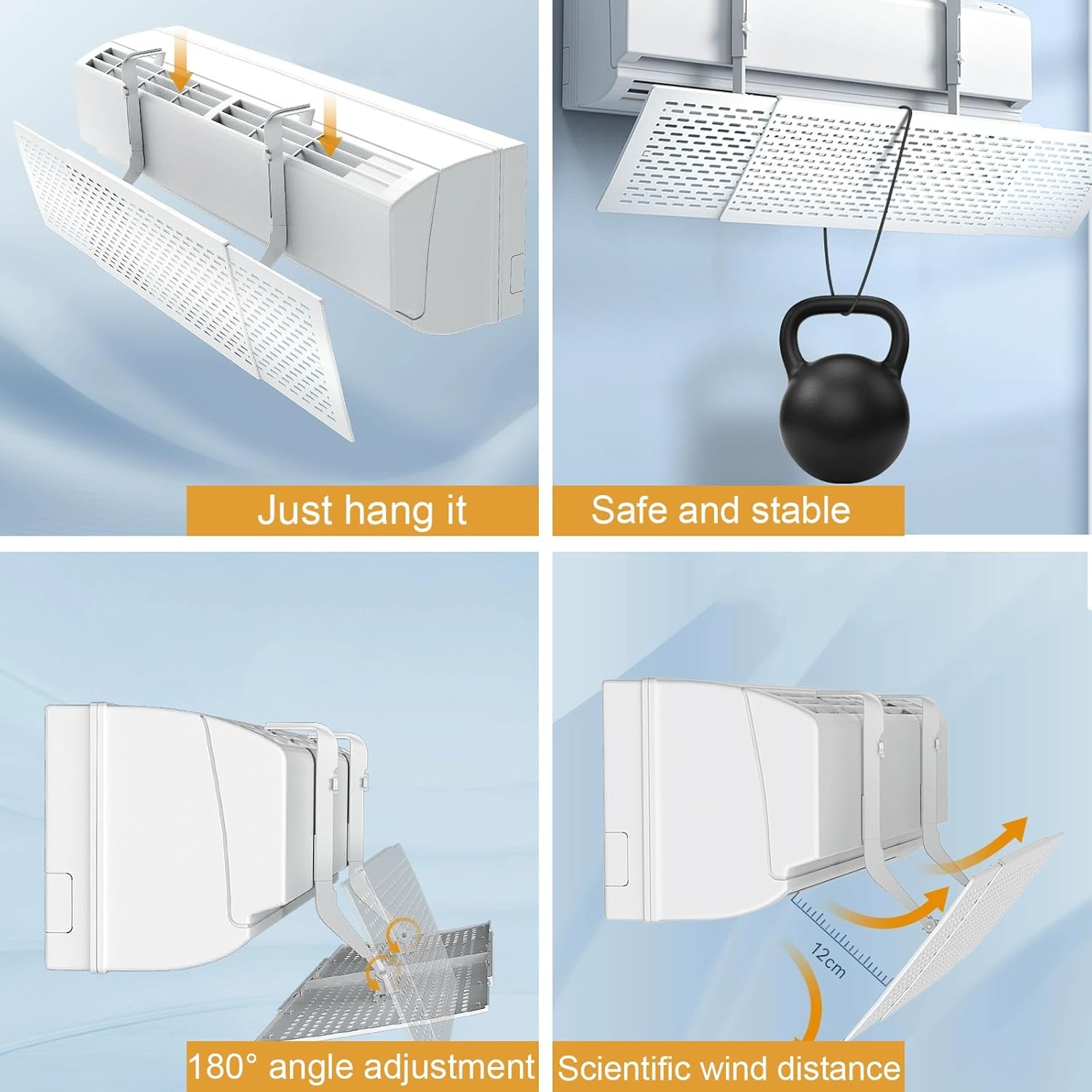 Just hang it

Safe and stable

180° angle adjustment

12cm

Scientific wind distance