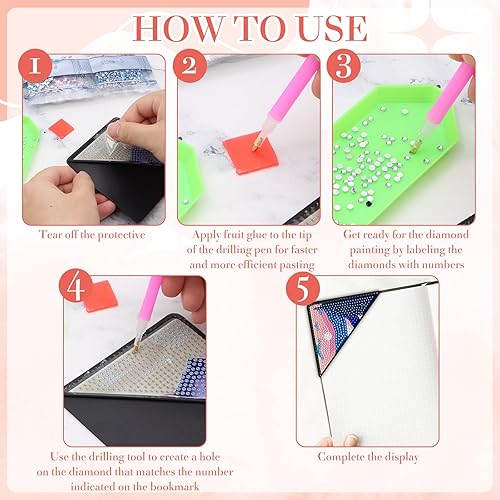 HOW TO USE

1

Tear off the protective

2

Apply fruit glue to the tip of the drilling pen for faster and more efficient pasting

3

Get ready for the diamond painting by labeling the diamonds with numbers

4

Use the drilling tool to create a hole on the diamond that matches the number indicated on the bookmark

5

Complete the display