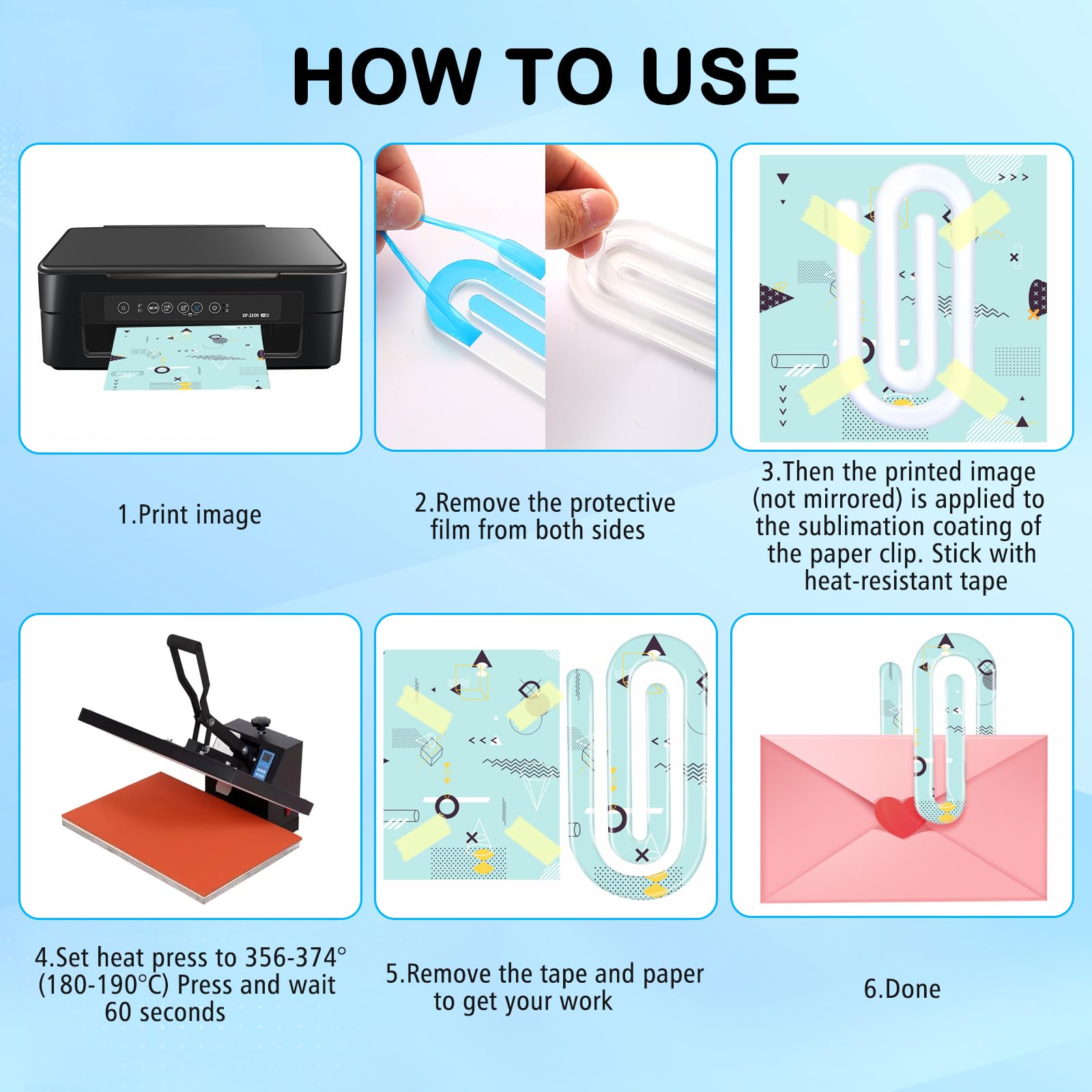 HOW TO USE

XP-2100

1.Print image

2.Remove the protective film from both sides

3.Then the printed image (not mirrored) is applied to the sublimation coating of the paper clip. Stick with heat-resistant tape

4.Set heat press to 356-374° (180-190°C) Press and wait 60 seconds

5.Remove the tape and paper to get your work

6.Done