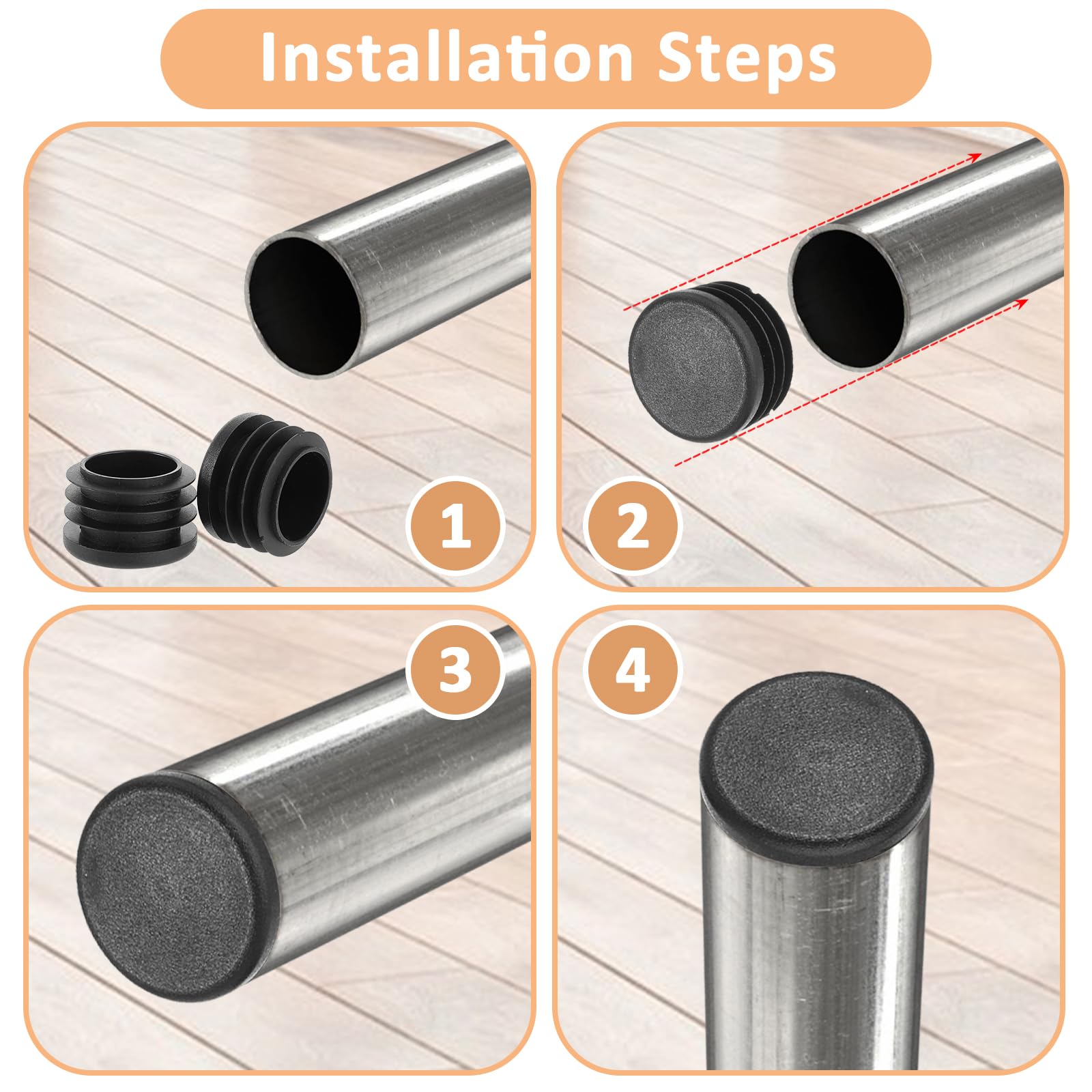 Installation Steps

1

2

3

4