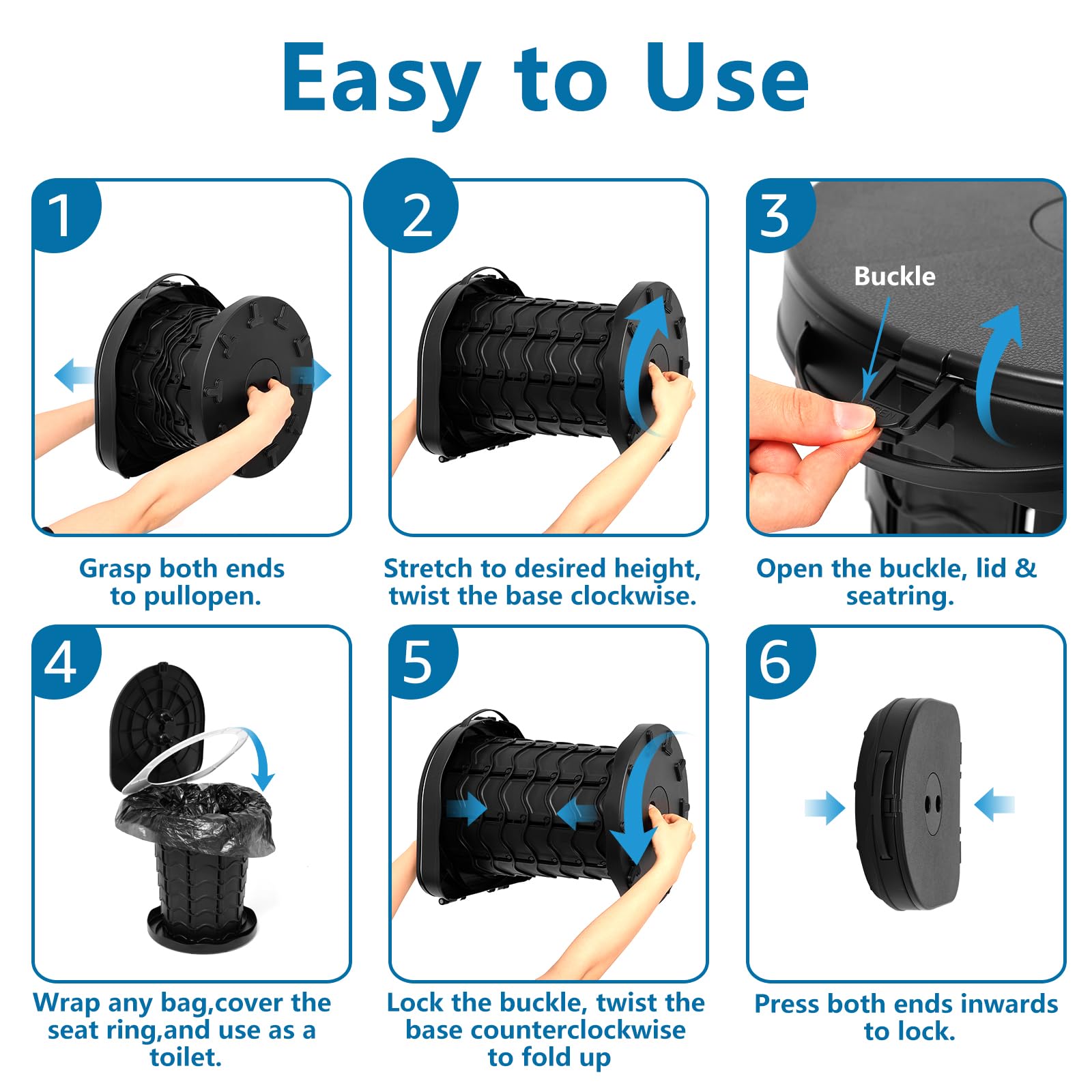 Easy to Use

1

Grasp both ends to pullopen.

2

Stretch to desired height, twist the base clockwise.

3

Buckle

Open the buckle, lid & seatring.

4

Wrap any bag,cover the seat ring,and use as a toilet.

5

Lock the buckle, twist the base counterclockwise to fold up

6

Press both ends inwards to lock.