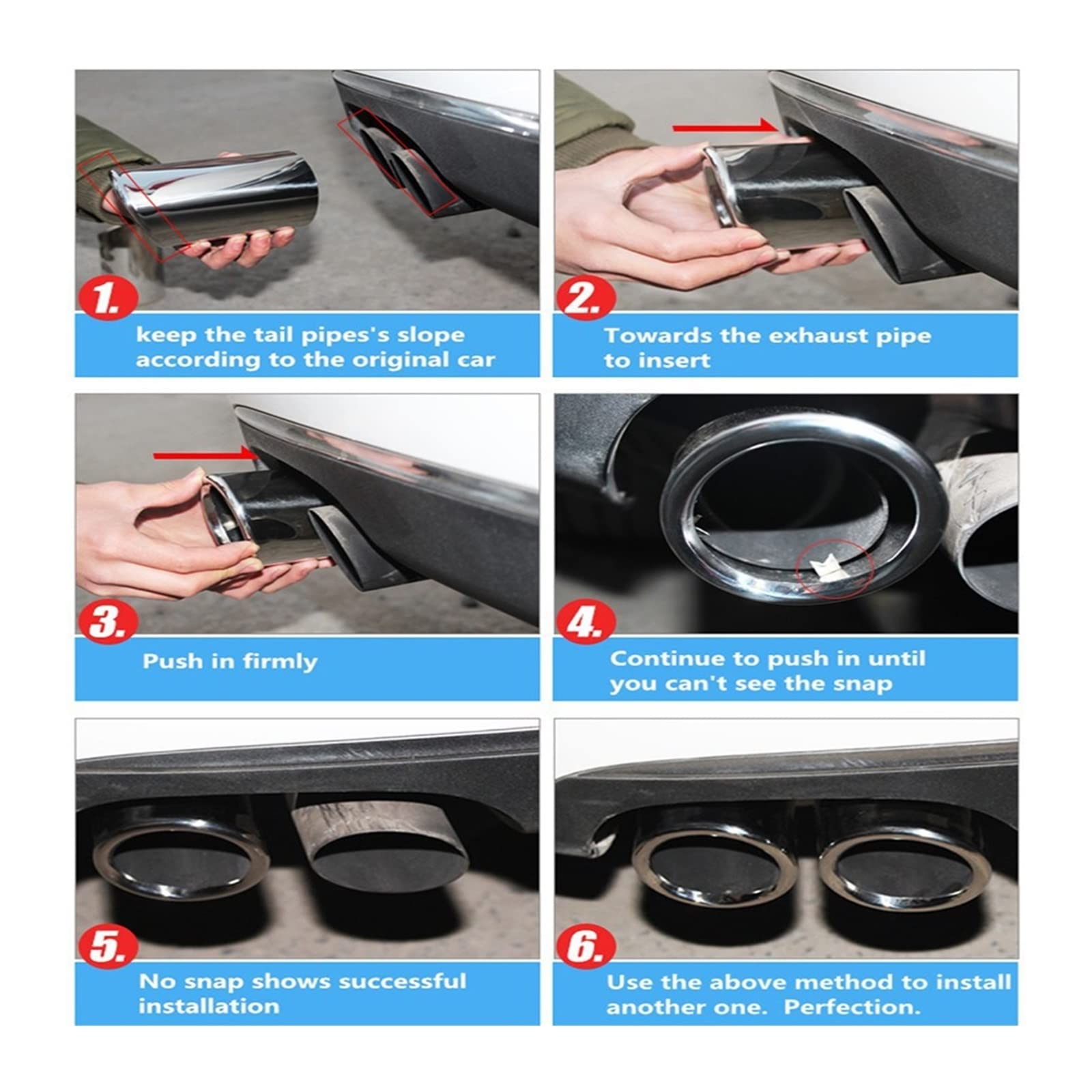 1.
keep the tail pipes's slope according to the original car

2.
Towards the exhaust pipe to insert

3.
Push in firmly

4.
Continue to push in until you can't see the snap

5.
No snap shows successful installation

6.
Use the above method to install another one. Perfection.