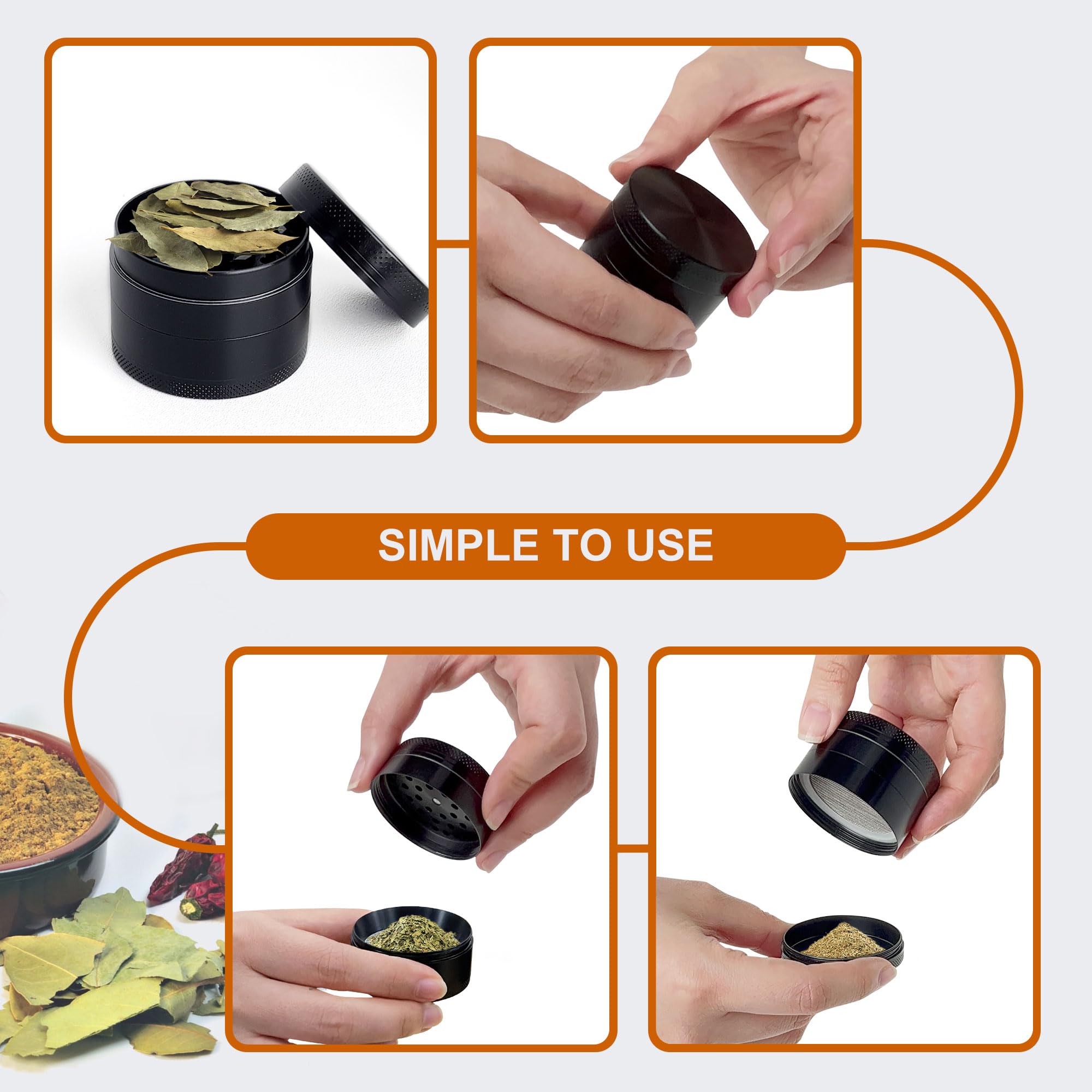 SIMPLE TO USE